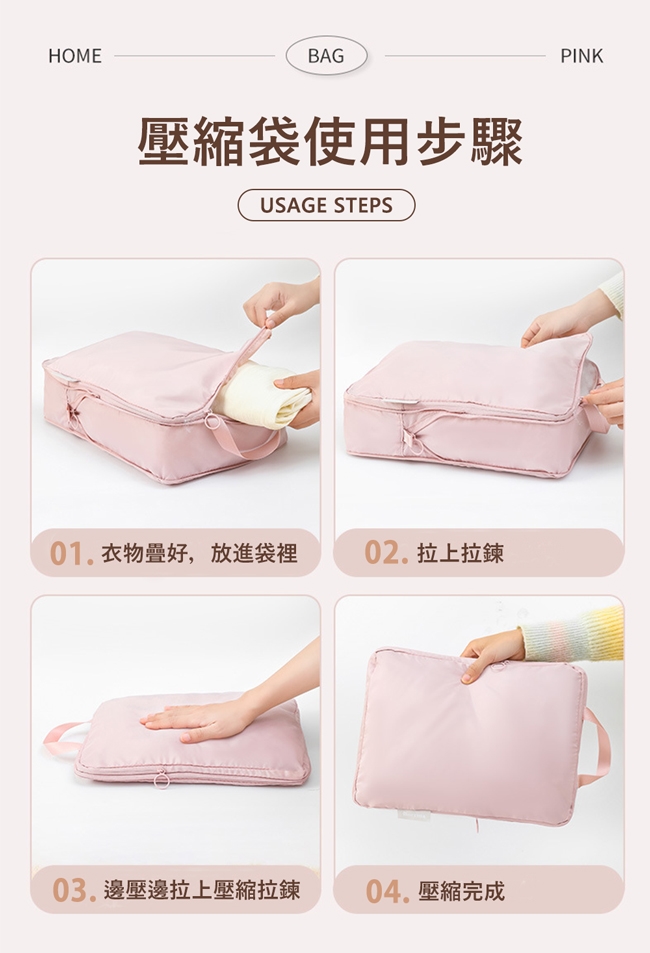 HOME

BAG

PINK

壓縮袋使用步驟

USAGE STEPS

01. 衣物疊好，放進袋裡

02. 拉上拉鍊

03. 邊壓邊拉上壓縮拉鍊

04. 壓縮完成