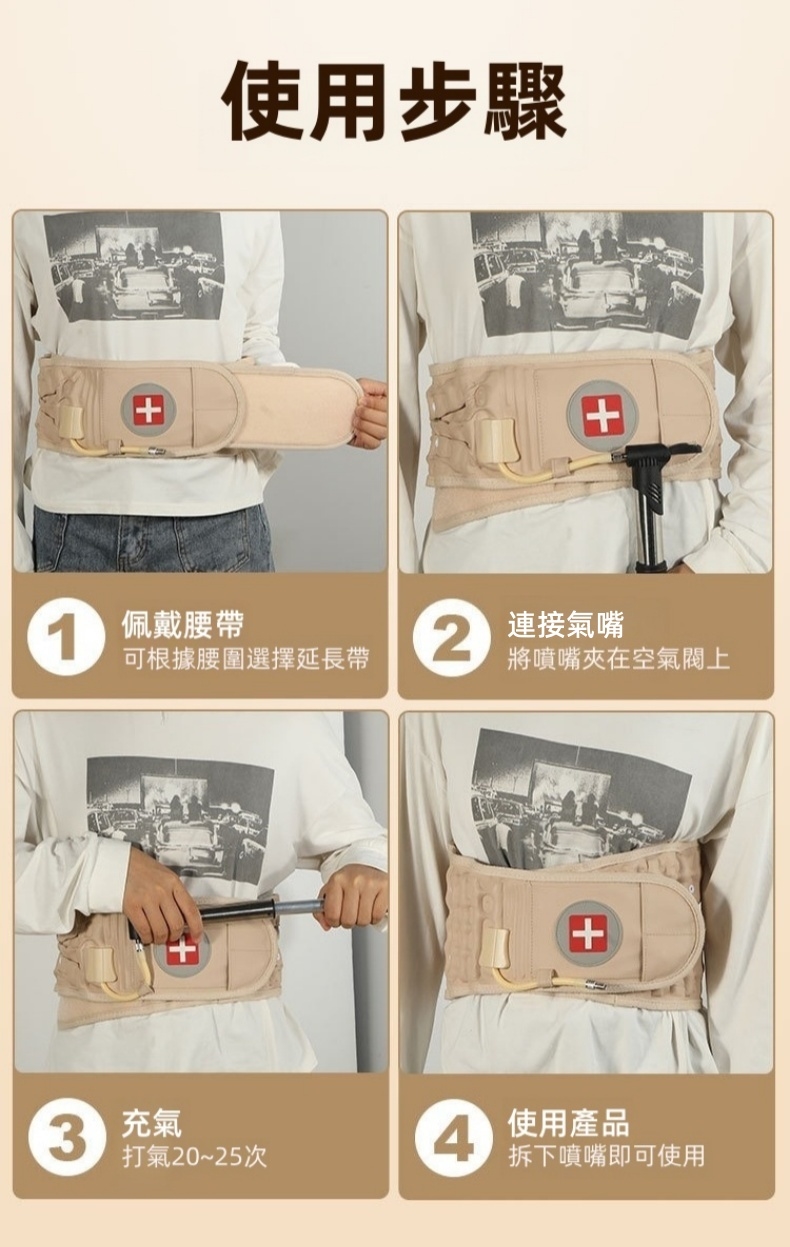 使用步驟

1 佩戴腰帶
可根據腰圍選擇延長帶

2 連接氣嘴
將噴嘴夾在空氣閥上

3 充氣
打氣20~25次

4 使用產品
拆下噴嘴即可使用