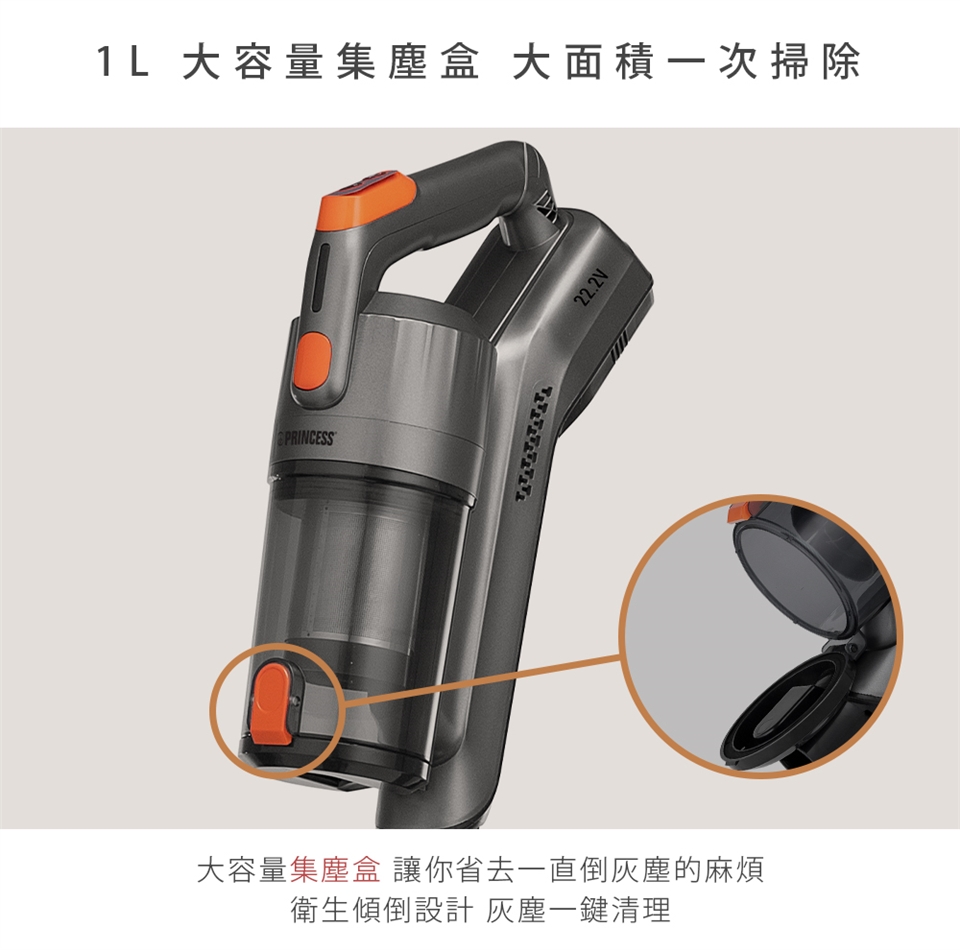 1L 大容量集塵盒 大面積一次掃除

22.2V

PRINCESS

大容量集塵盒 讓你省去一直倒灰塵的麻煩
衛生傾倒設計 灰塵一鍵清理