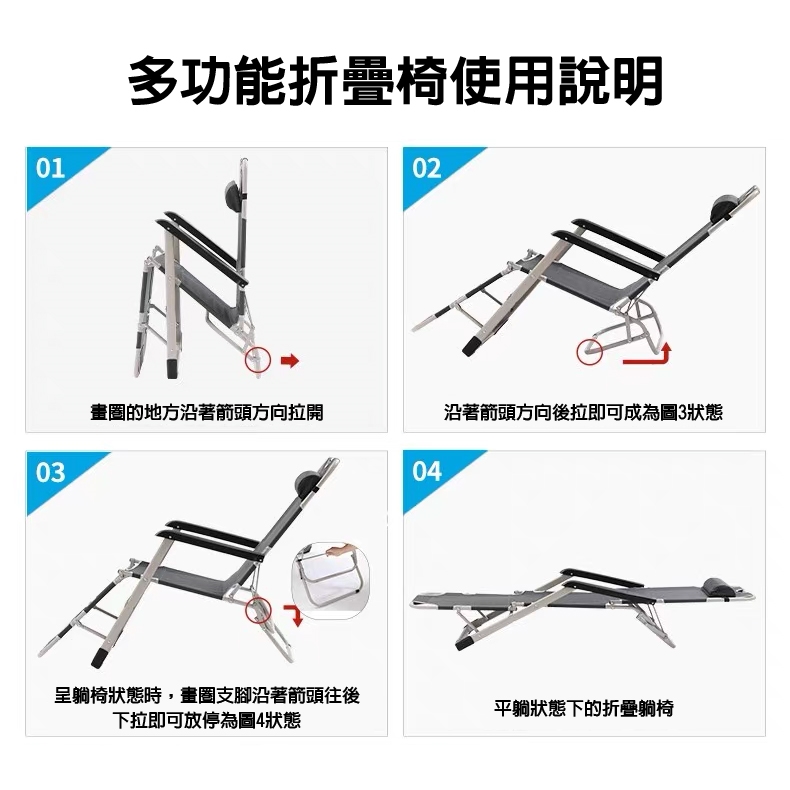 多功能折疊椅使用說明

01

畫圈的地方沿著箭頭方向拉開

02

沿著箭頭方向後拉即可成為圖3狀態

03

呈躺椅狀態時，畫圈支腳沿著箭頭往後下拉即可放停為圖4狀態

04

平躺狀態下的折疊躺椅