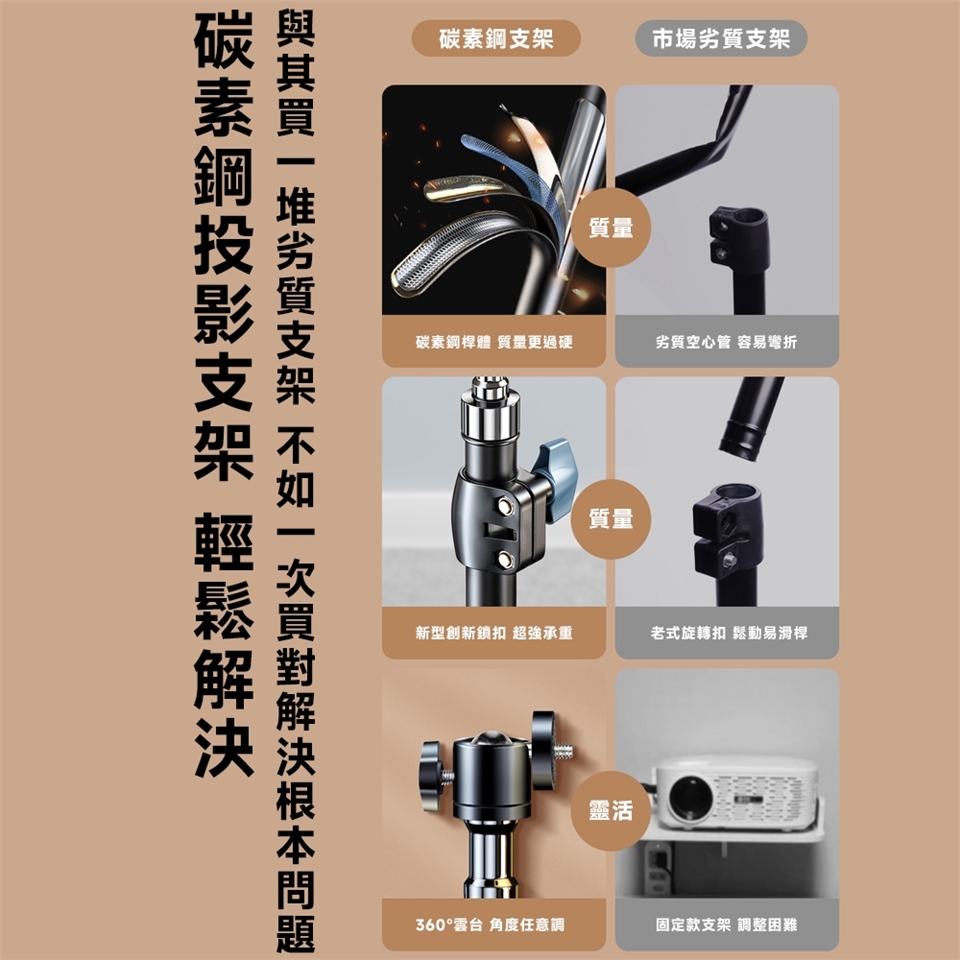 碳素鋼投影支架 輕鬆解決

與其買一堆劣質支架 不如一次買對解決根本問題

碳素鋼支架

市場劣質支架

質量

碳素鋼桿體 質量更過硬

劣質空心管 容易彎折

質量

新型創新鎖扣 超強承重

老式旋轉扣 鬆動易滑桿

靈活

360°雲台 角度任意調

固定款支架 調整困難