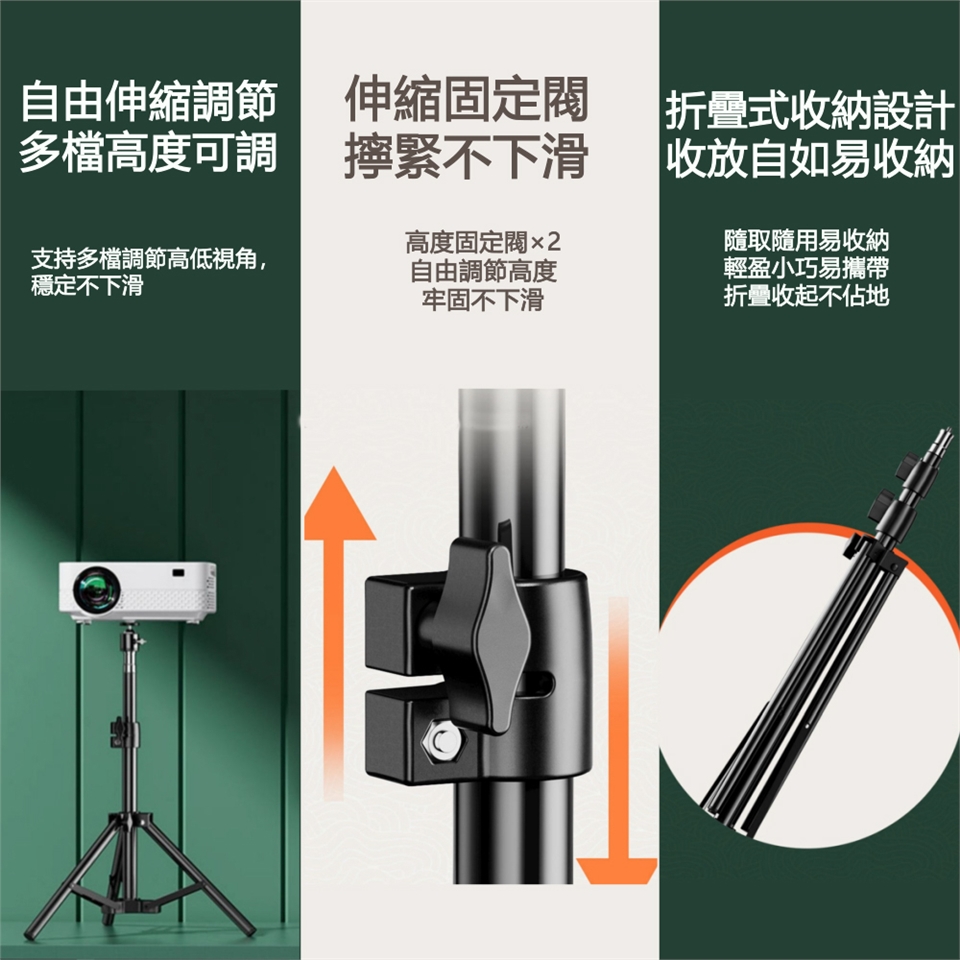 自由伸縮調節
多檔高度可調

支持多檔調節高低視角，
穩定不下滑

伸縮固定閥
擰緊不下滑

高度固定閥×2
自由調節高度
牢固不下滑

折疊式收納設計
收放自如易收納

隨取隨用易收納
輕盈小巧易攜帶
折疊收起不佔地