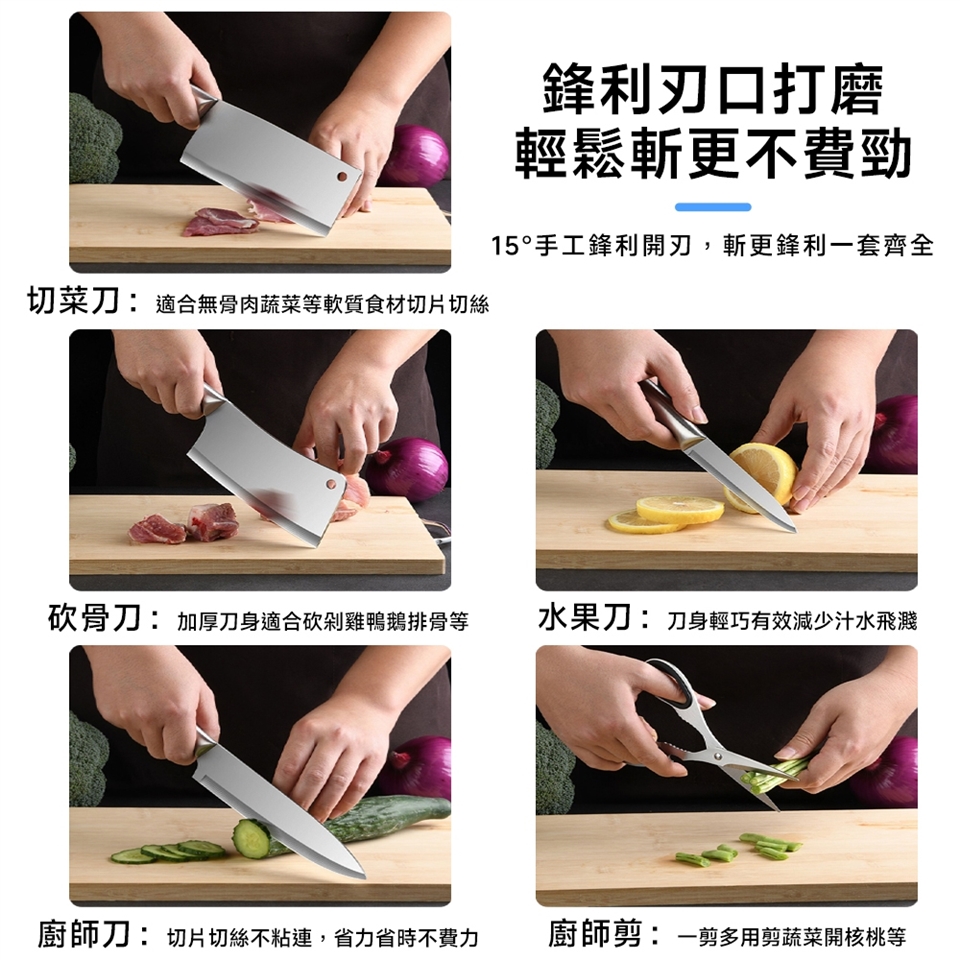 鋒利刃口打磨
輕鬆斬更不費勁

15°手工鋒利開刃，斬更鋒利一套齊全

切菜刀： 適合無骨肉蔬菜等軟質食材切片切絲

砍骨刀： 加厚刀身適合砍剁雞鴨鵝排骨等

水果刀： 刀身輕巧有效減少汁水飛濺

廚師刀： 切片切絲不粘連，省力省時不費力

廚師剪： 一剪多用剪蔬菜開核桃等