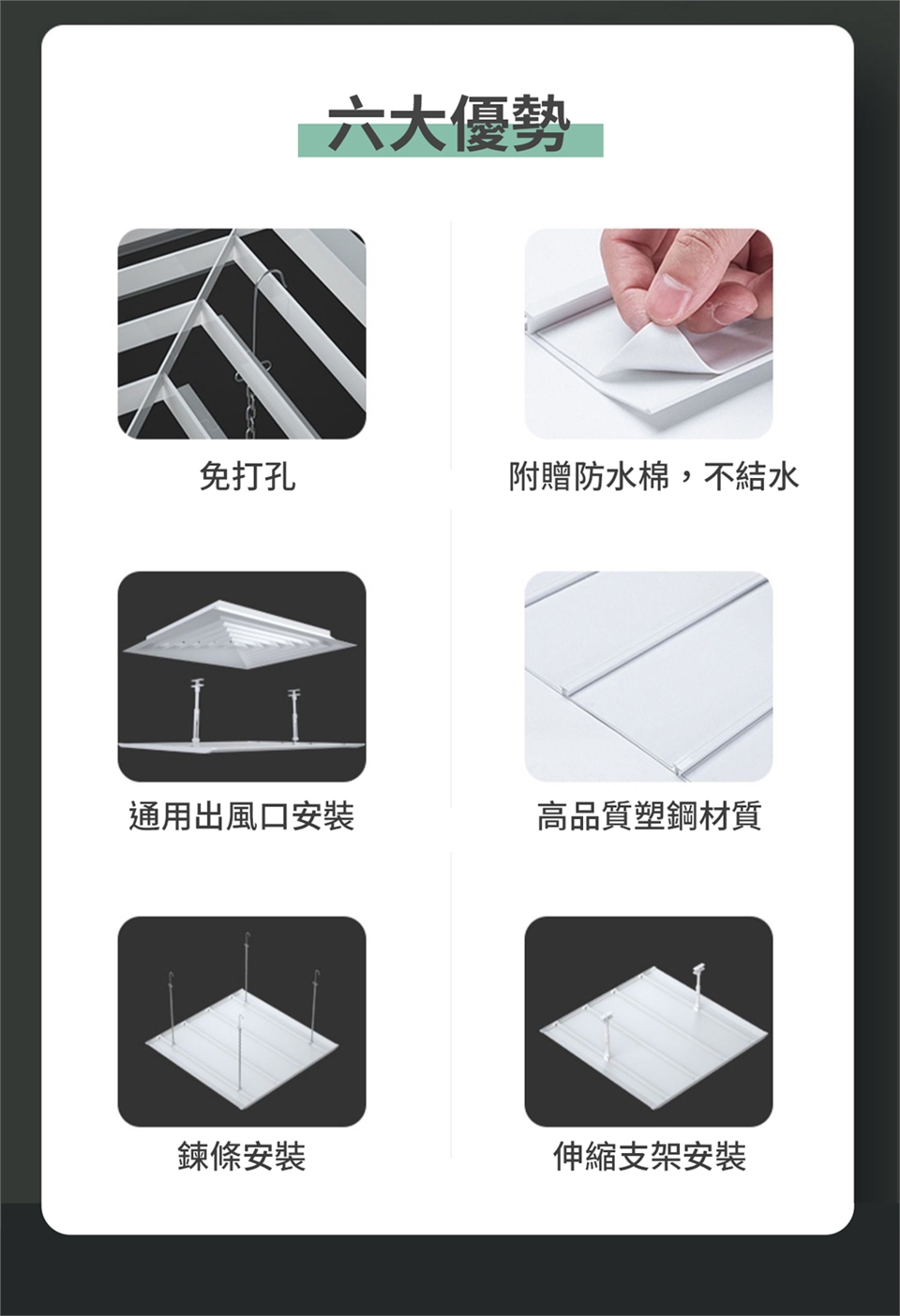 六大優勢

免打孔

附贈防水棉，不結水

通用出風口安裝

高品質塑鋼材質

鍊條安裝

伸縮支架安裝