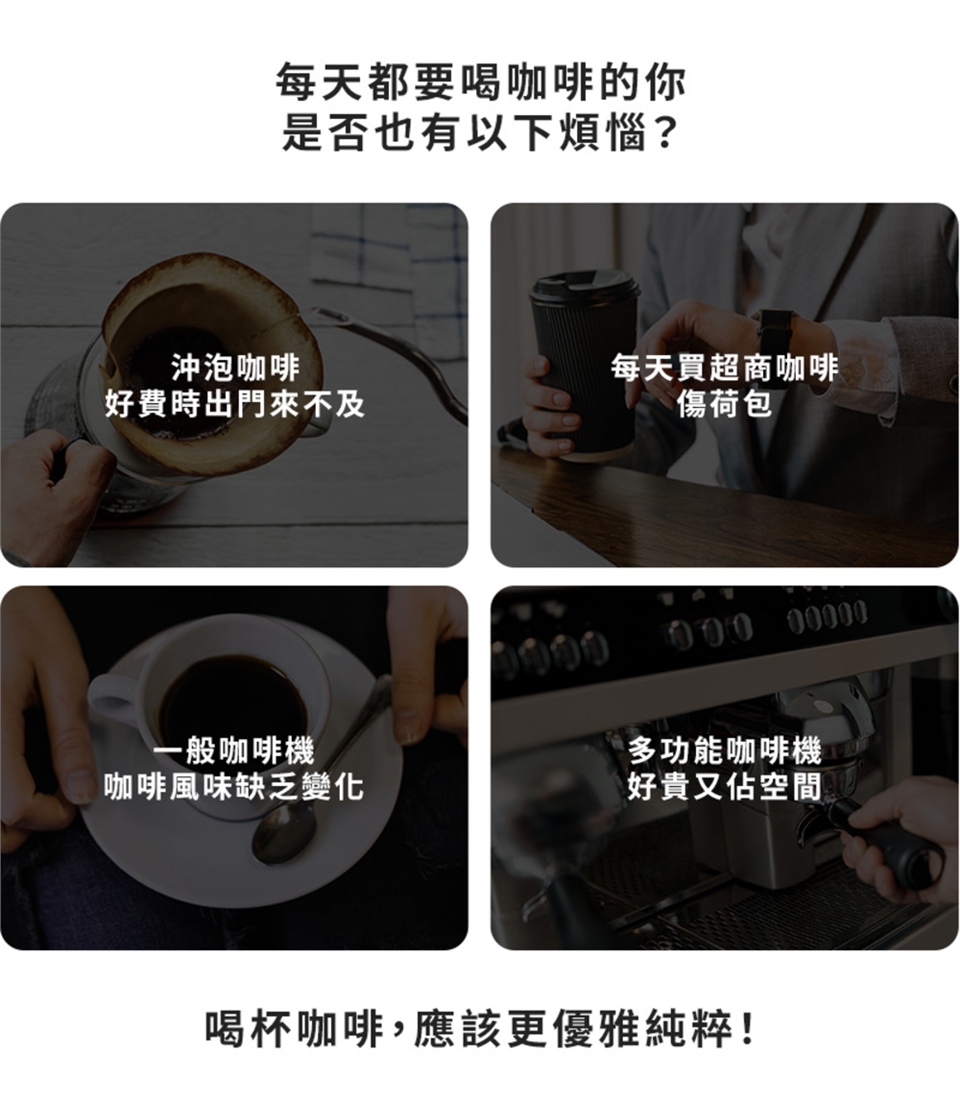 每天都要喝咖啡的你
是否也有以下煩惱?

沖泡咖啡
好費時出門來不及

每天買超商咖啡
傷荷包

一般咖啡機
咖啡風味缺乏變化

多功能咖啡機
好貴又佔空間

喝杯咖啡,應該更優雅純粹!