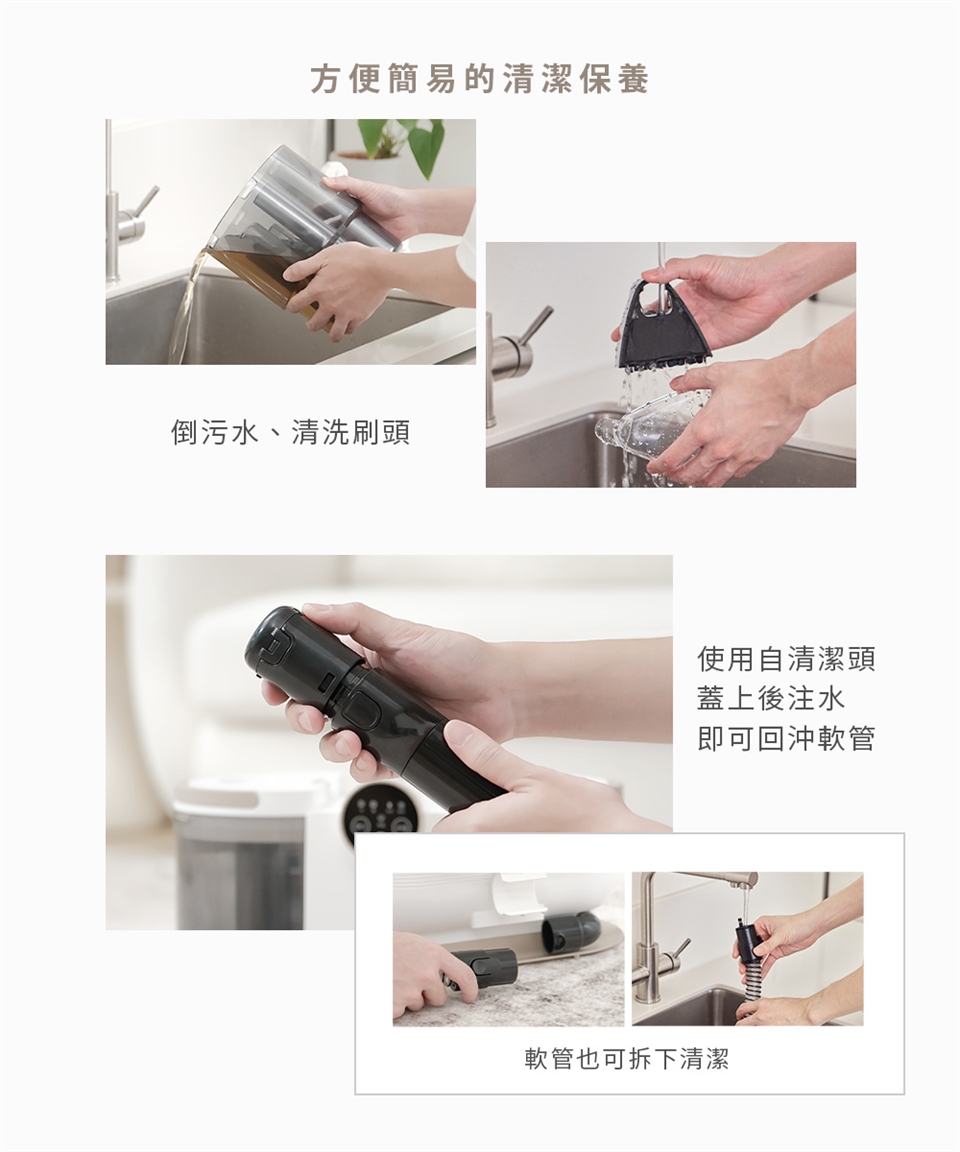 方便簡易的清潔保養

倒污水、清洗刷頭

使用自清潔頭
蓋上後注水
即可回沖軟管

軟管也可拆下清潔