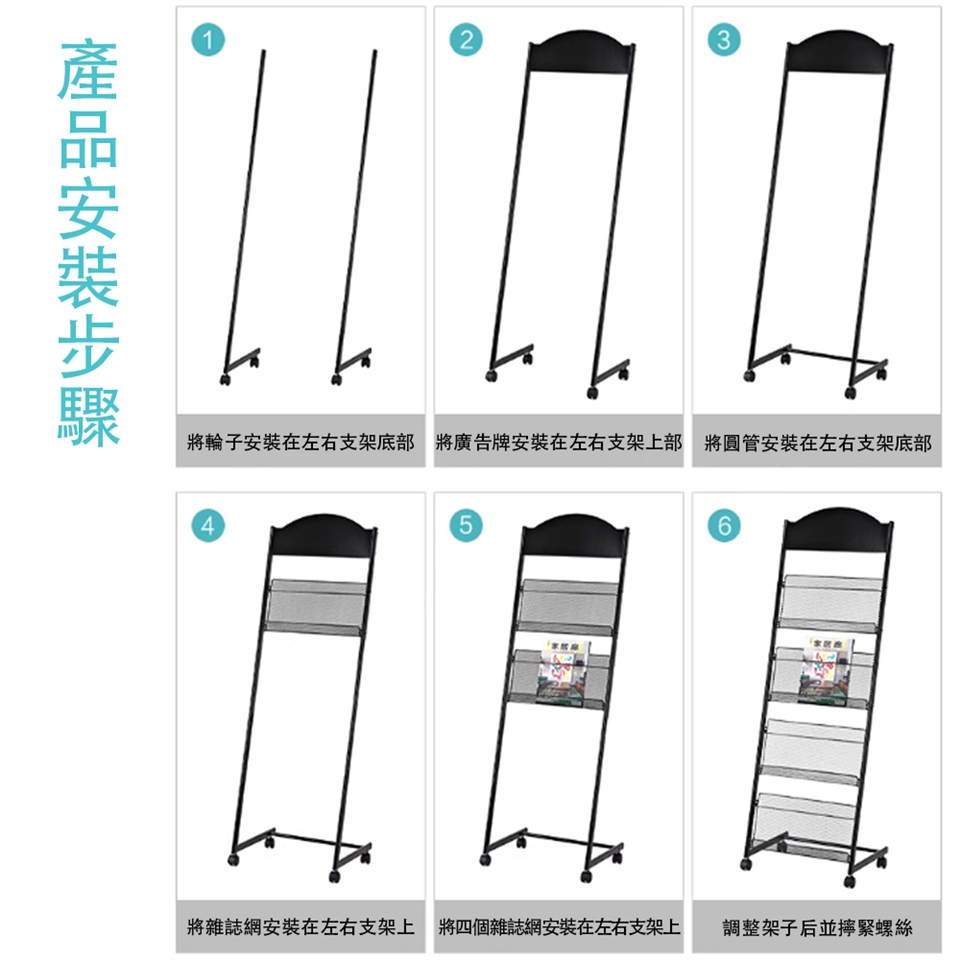 產品安裝步驟

1
將輪子安裝在左右支架底部

2
將廣告牌安裝在左右支架上部

3
將圓管安裝在左右支架底部

4
將雜誌網安裝在左右支架上

5
家居廊
將四個雜誌網安裝在左右支架上

6
家居廊
調整架子后並擰緊螺絲