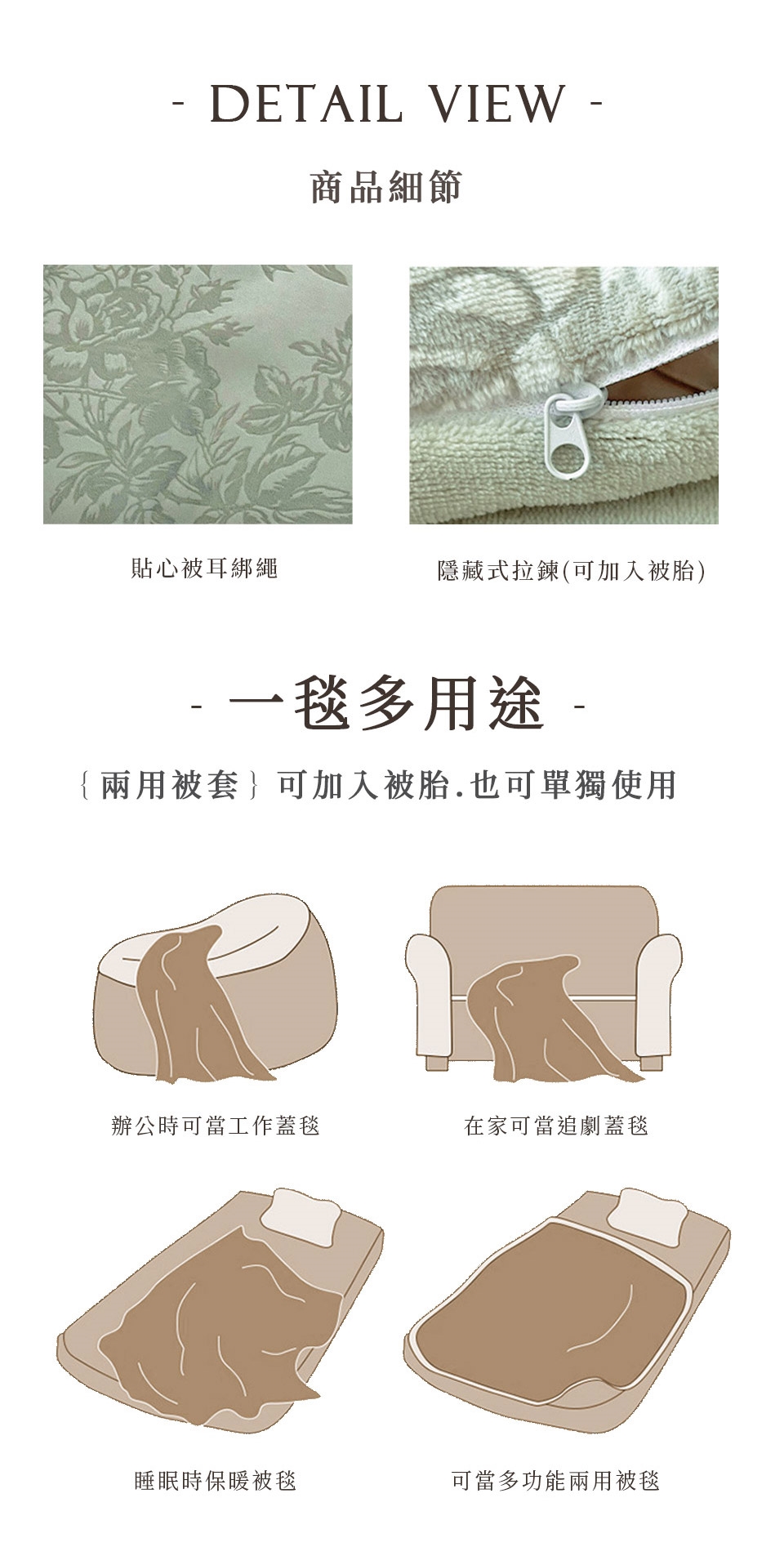 - DETAIL VIEW -

商品細節

貼心被耳綁繩

隱藏式拉鍊(可加入被胎)

- 一毯多用途 -

{兩用被套} 可加入被胎.也可單獨使用

辦公時可當工作蓋毯

在家可當追劇蓋毯

睡眠時保暖被毯

可當多功能兩用被毯