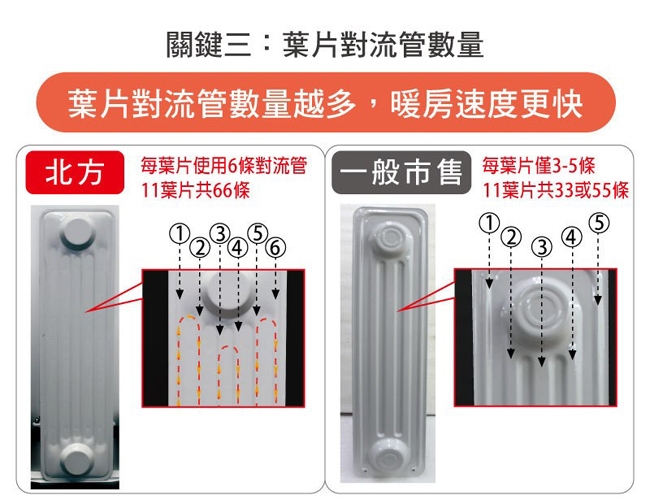 關鍵三：葉片對流管數量

葉片對流管數量越多，暖房速度更快

北方

每葉片使用6條對流管
11葉片共66條

①
②
③
④
⑤
⑥

一般市售

每葉片僅3-5條
11葉片共33或55條

①
②
③
④
⑤