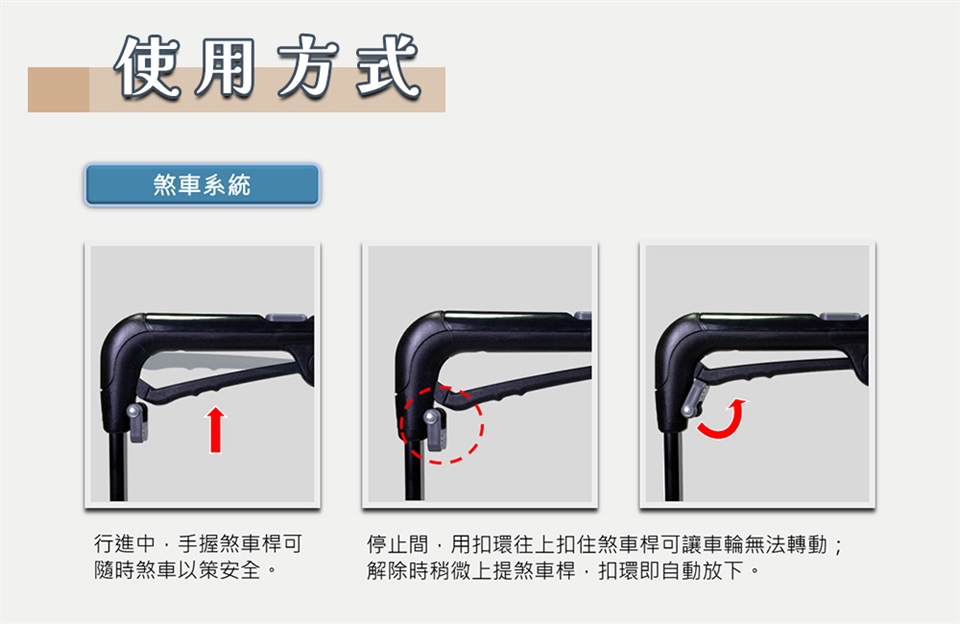 使用方式

煞車系統

行進中，手握煞車桿可隨時煞車以策安全。

停止間，用扣環往上扣住煞車桿可讓車輪無法轉動；解除時稍微上提煞車桿，扣環即自動放下。