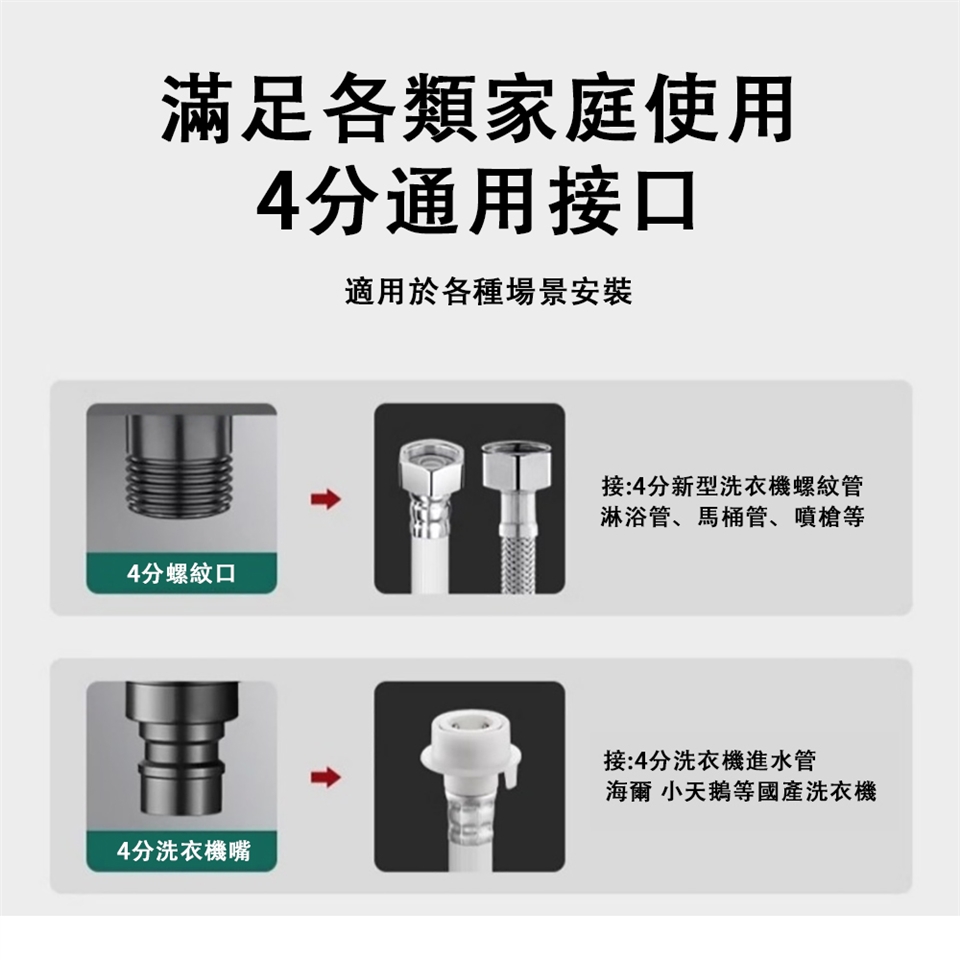 滿足各類家庭使用
4分通用接口

適用於各種場景安裝

4分螺紋口

接:4分新型洗衣機螺紋管
淋浴管、馬桶管、噴槍等

4分洗衣機嘴

接:4分洗衣機進水管
海爾 小天鵝等國產洗衣機