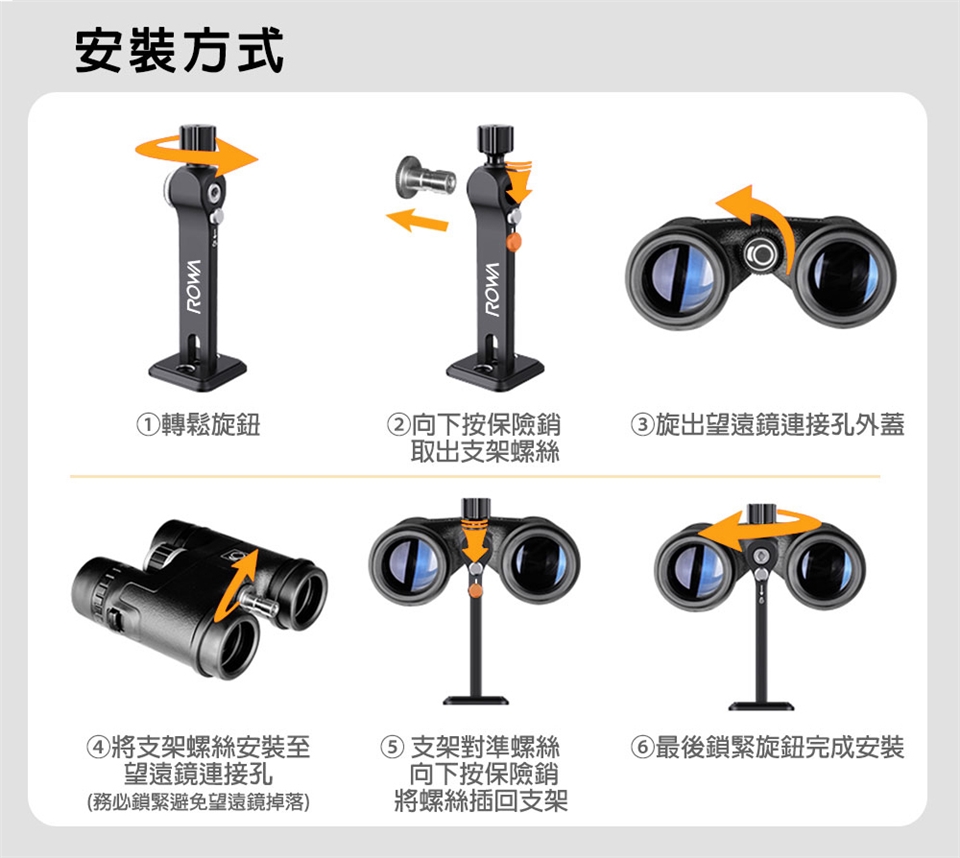 安裝方式

ROWA

①轉鬆旋鈕

ROWA

②向下按保險銷
取出支架螺絲

③旋出望遠鏡連接孔外蓋

④將支架螺絲安裝至
望遠鏡連接孔
(務必鎖緊避免望遠鏡掉落)

⑤ 支架對準螺絲
向下按保險銷
將螺絲插回支架

⑥最後鎖緊旋鈕完成安裝