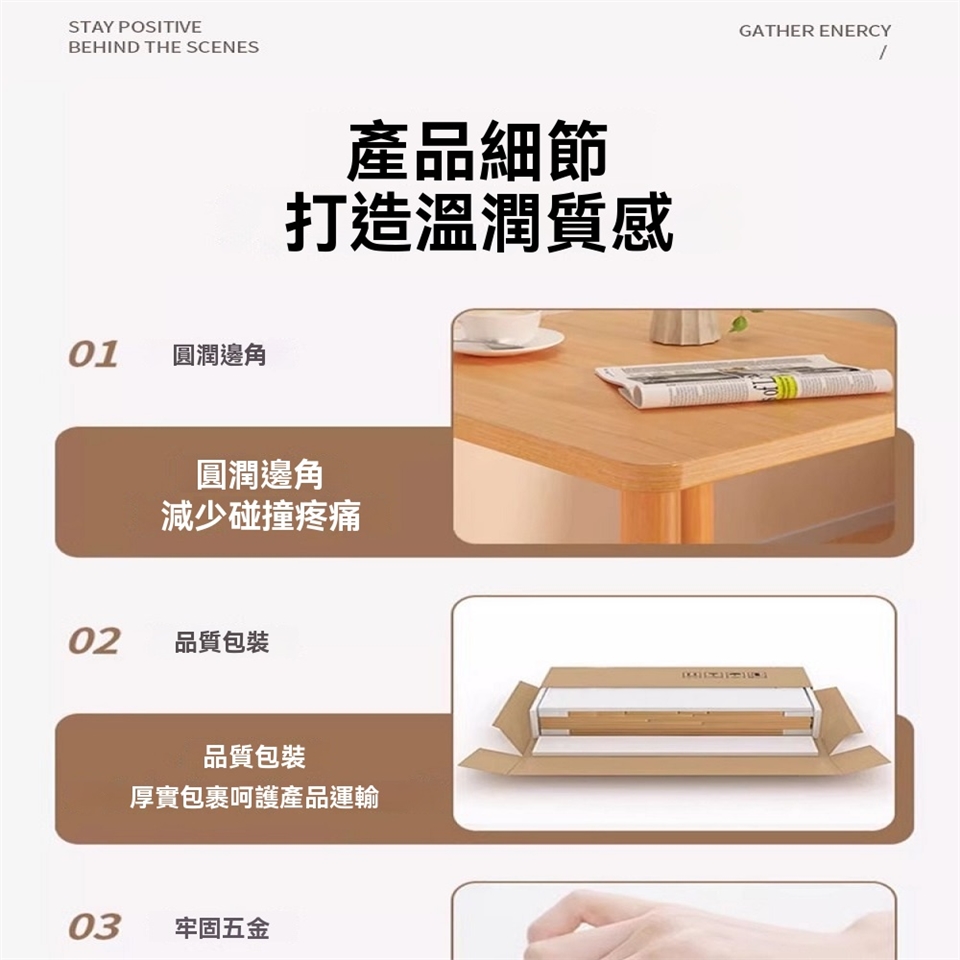 STAY POSITIVE
BEHIND THE SCENES

GATHER ENERCY
/

產品細節
打造溫潤質感

01 圓潤邊角

圓潤邊角
減少碰撞疼痛

02 品質包裝

品質包裝
厚實包裹呵護產品運輸

03 牢固五金