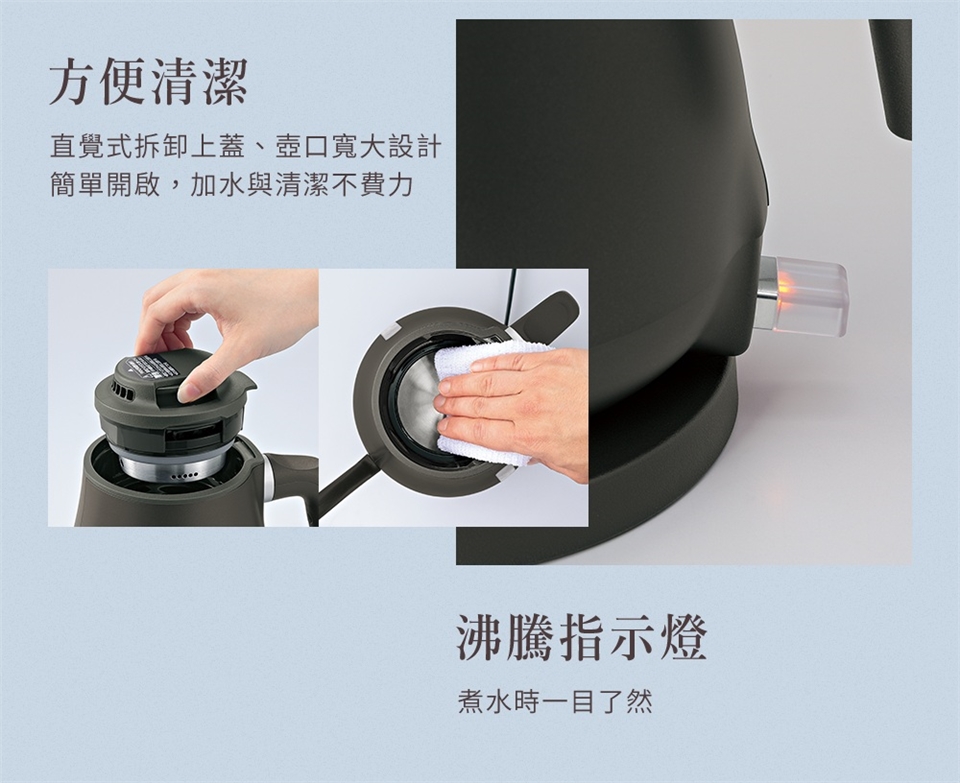 方便清潔

直覺式拆卸上蓋、壺口寬大設計
簡單開啟，加水與清潔不費力

沸騰指示燈

煮水時一目了然