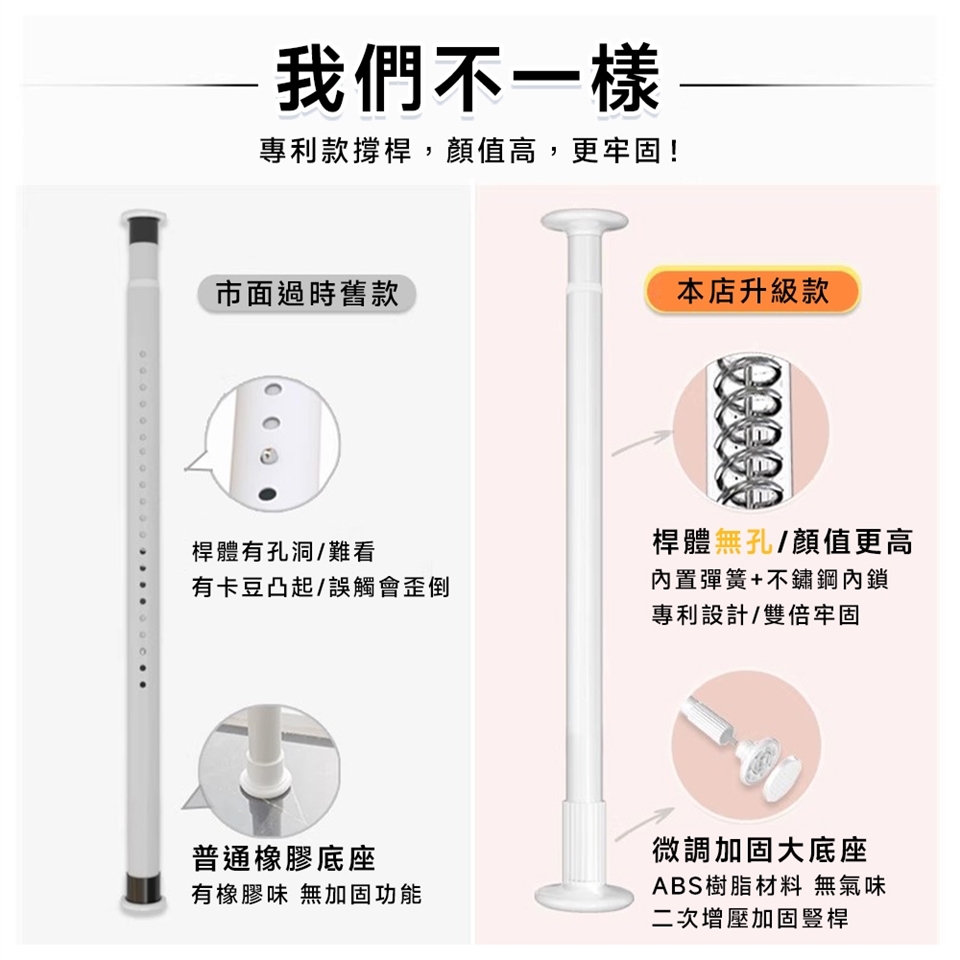 我們不一樣

專利款撐桿，顏值高，更牢固！

市面過時舊款

桿體有孔洞/難看
有卡豆凸起/誤觸會歪倒

普通橡膠底座
有橡膠味 無加固功能

本店升級款

桿體無孔/顏值更高
內置彈簧+不鏽鋼內鎖
專利設計/雙倍牢固

微調加固大底座
ABS樹脂材料 無氣味
二次增壓加固豎桿