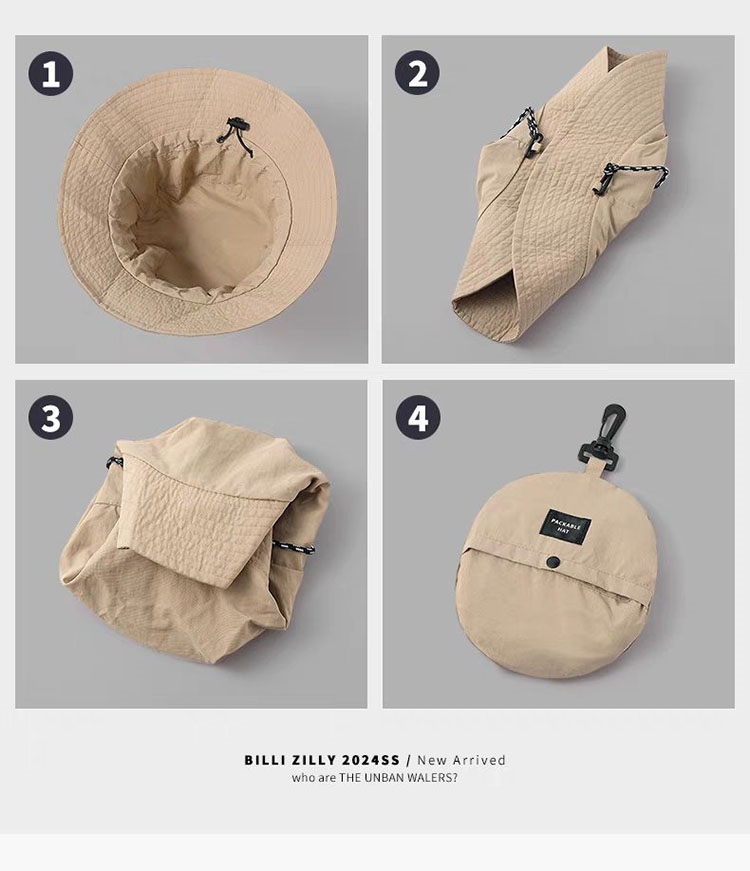 1

2

3

4

PACKABLE HAT

BILLI ZILLY 2024SS / New Arrived
who are THE UNBAN WALERS?