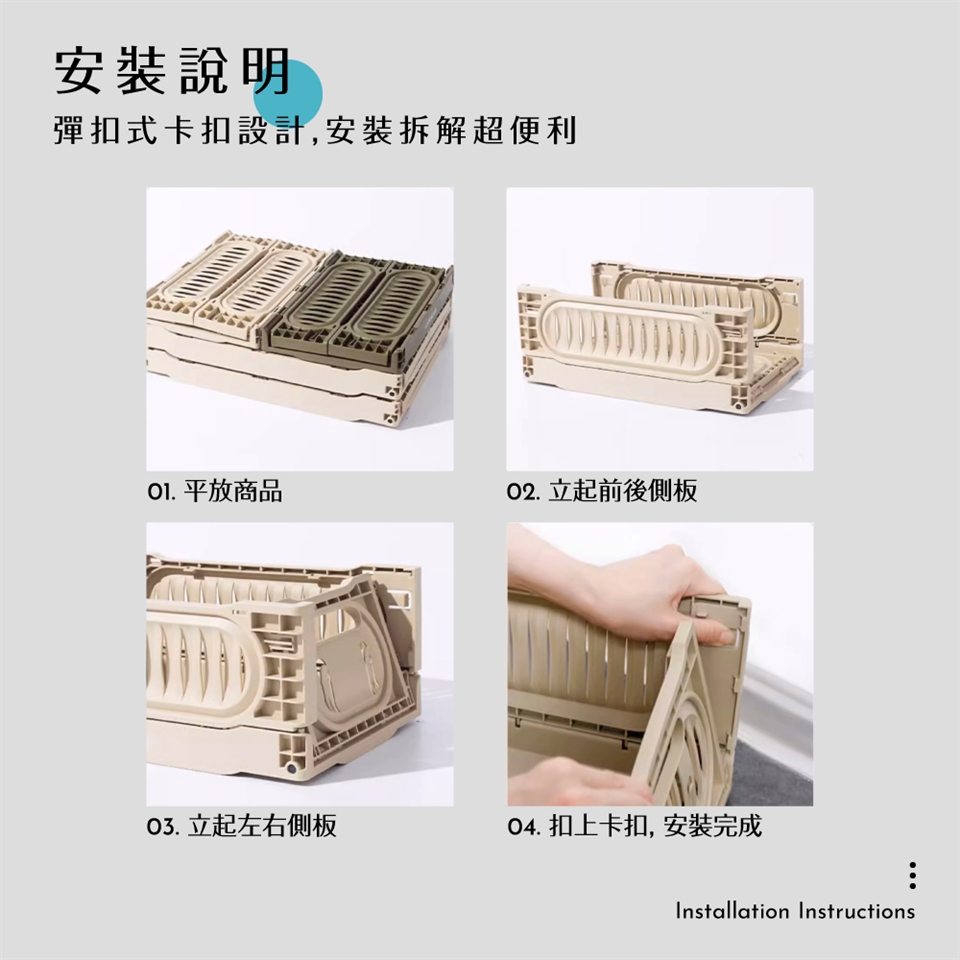 安裝說明

彈扣式卡扣設計,安裝拆解超便利

01. 平放商品

02. 立起前後側板

03. 立起左右側板

04. 扣上卡扣, 安裝完成

Installation Instructions