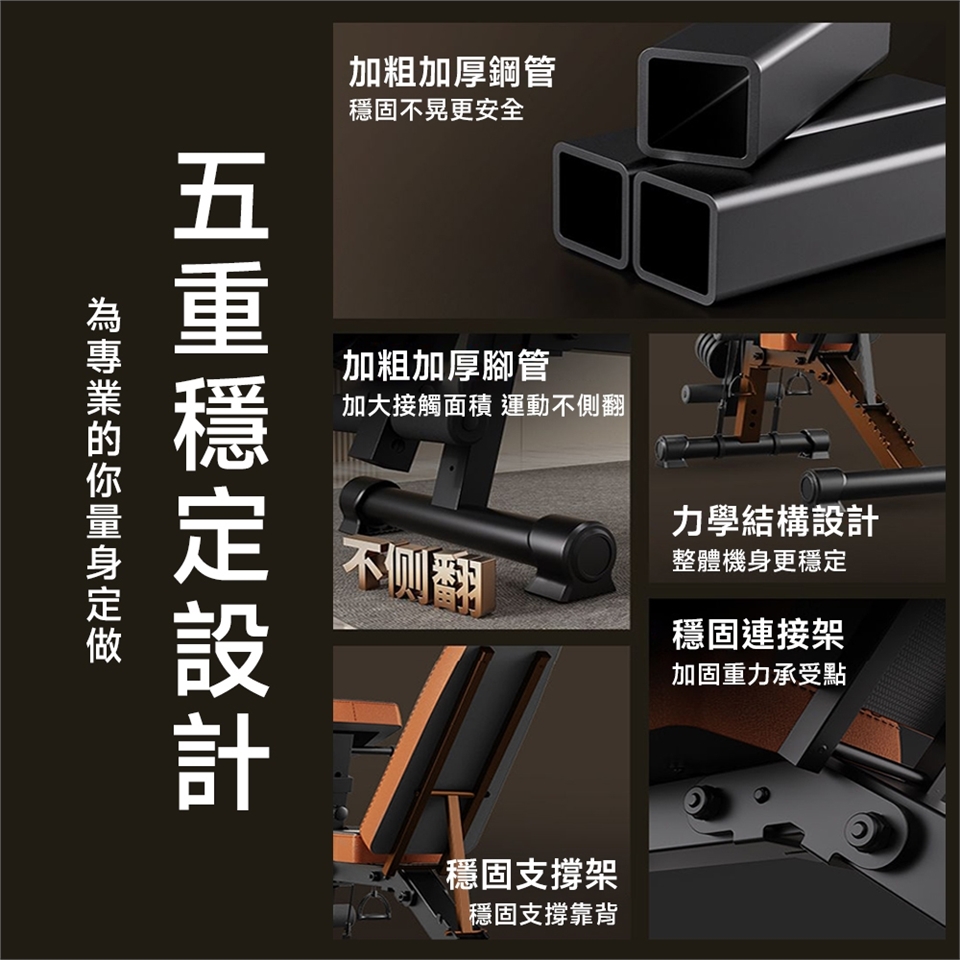 為專業的你量身定做

五重穩定設計

加粗加厚鋼管
穩固不晃更安全

加粗加厚腳管
加大接觸面積 運動不側翻

不側翻

力學結構設計
整體機身更穩定

穩固連接架
加固重力承受點

穩固支撐架
穩固支撐靠背