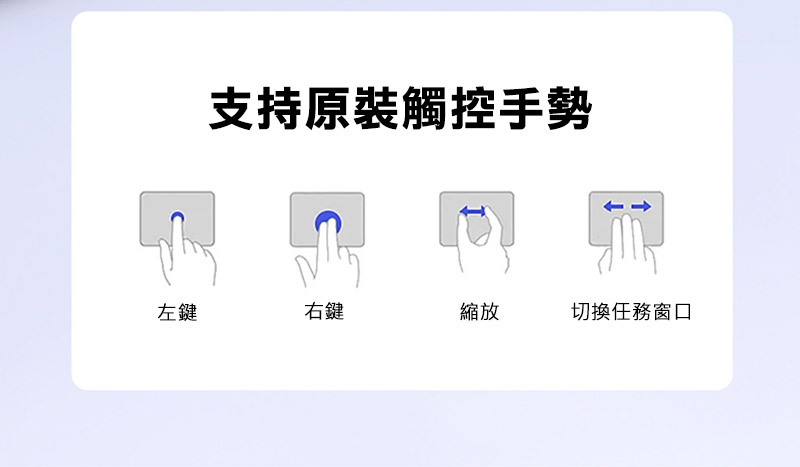 支持原裝觸控手勢

左鍵

右鍵

縮放

切換任務窗口