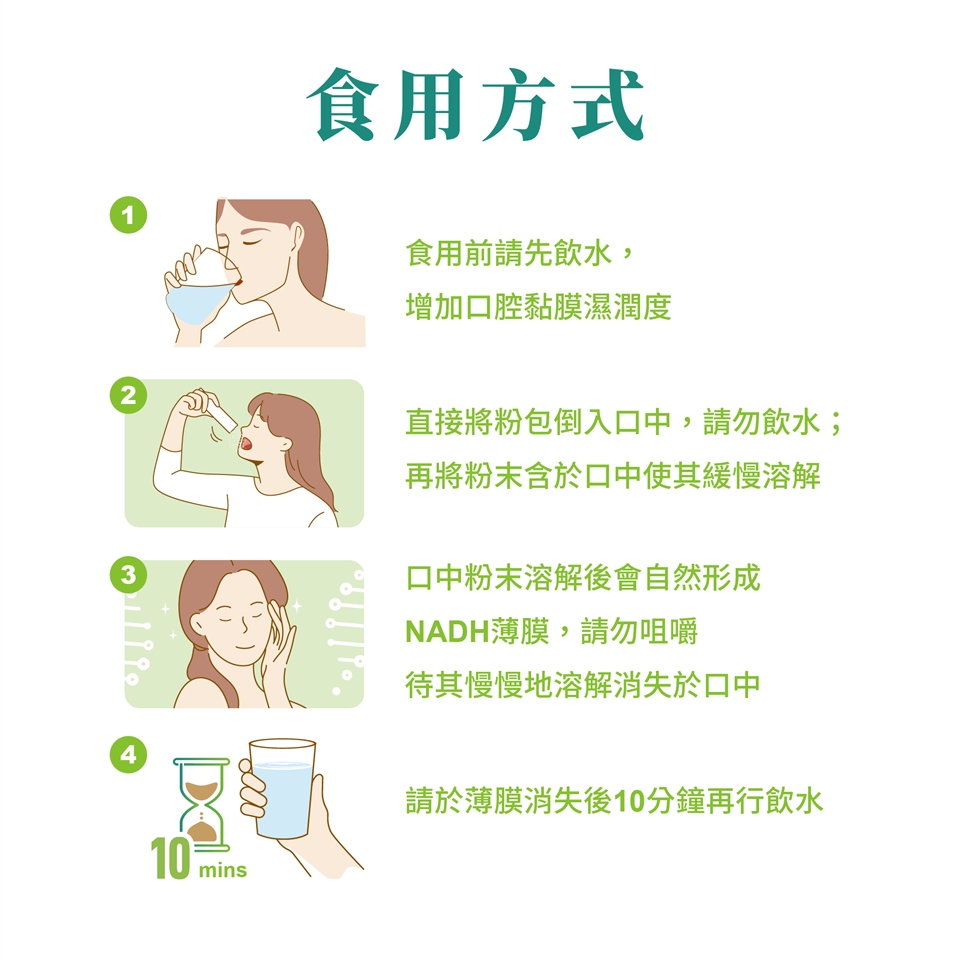 食用方式

1

食用前請先飲水，
增加口腔黏膜濕潤度

2

直接將粉包倒入口中，請勿飲水；
再將粉末含於口中使其緩慢溶解

3

口中粉末溶解後會自然形成
NADH薄膜，請勿咀嚼
待其慢慢地溶解消失於口中

4

10 mins

請於薄膜消失後10分鐘再行飲水