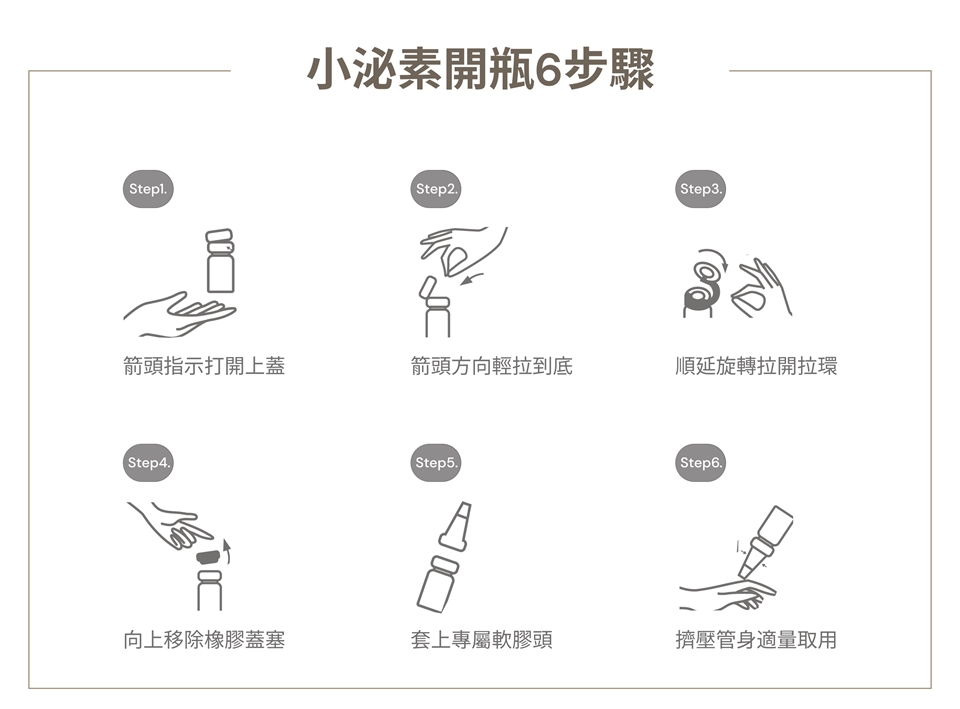 小泌素開瓶6步驟

Step1.

箭頭指示打開上蓋

Step2.

箭頭方向輕拉到底

Step3.

順延旋轉拉開拉環

Step4.

向上移除橡膠蓋塞

Step5.

套上專屬軟膠頭

Step6.

擠壓管身適量取用