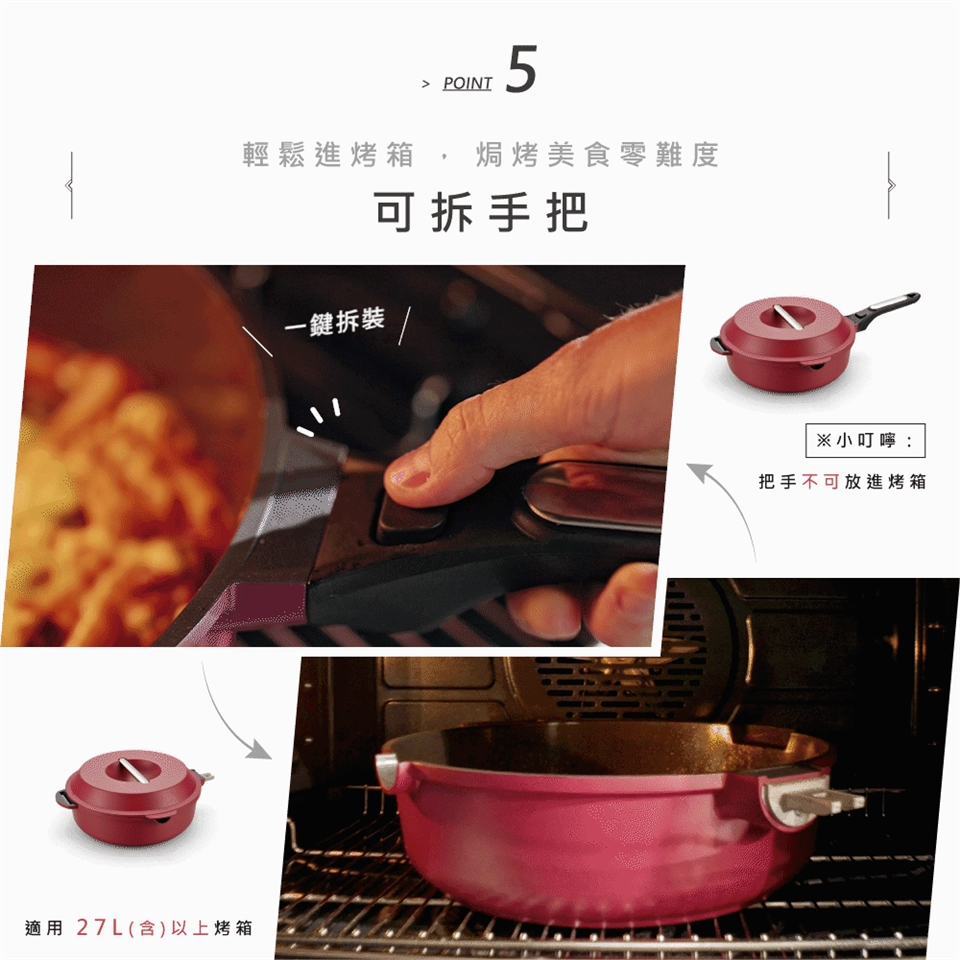 > POINT 5

輕鬆進烤箱，焗烤美食零難度

可拆手把

一鍵拆裝

※小叮嚀：

把手不可放進烤箱

適用 27L(含)以上烤箱