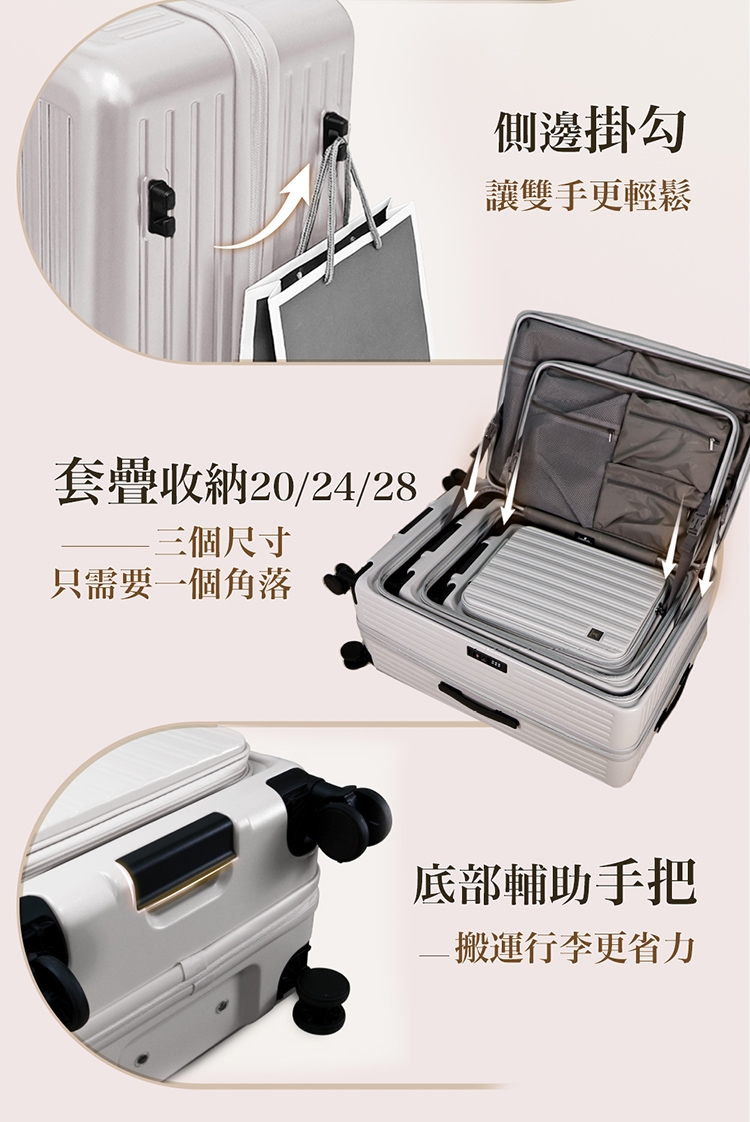 側邊掛勾

讓雙手更輕鬆

套疊收納20/24/28

——三個尺寸
只需要一個角落

底部輔助手把

—搬運行李更省力