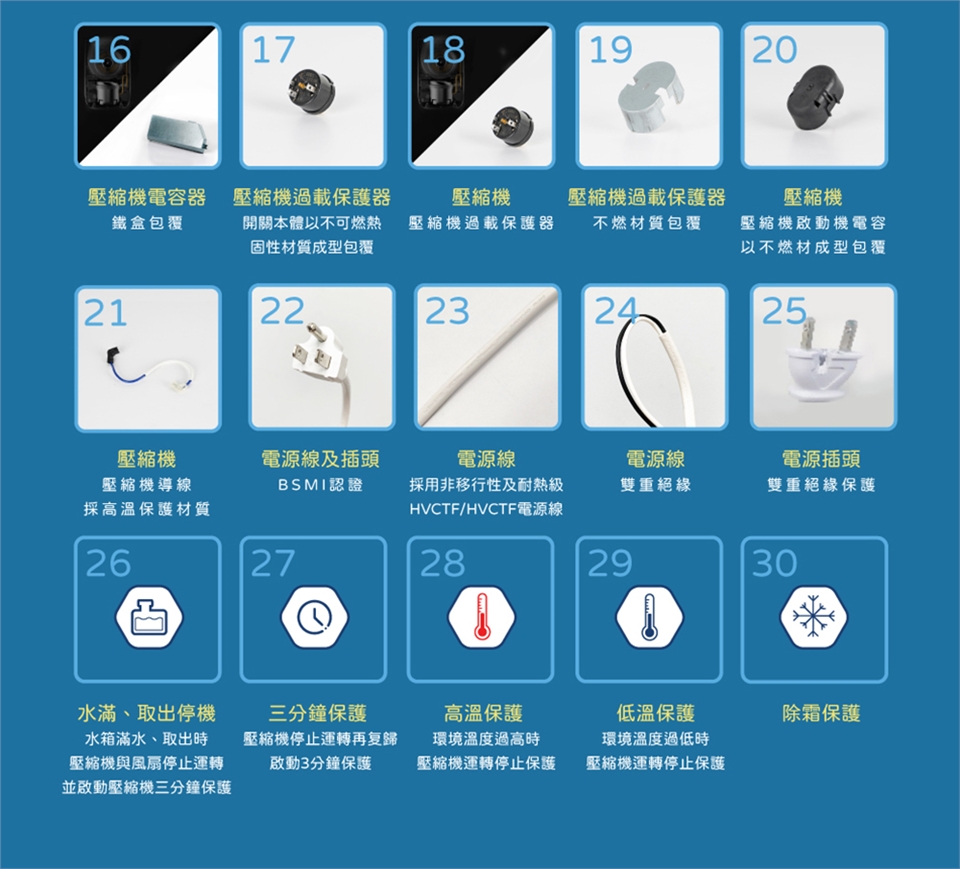 16

壓縮機電容器
鐵盒包覆

17

壓縮機過載保護器
開關本體以不可燃熱固性材質成型包覆

18

壓縮機
壓縮機過載保護器

19

壓縮機過載保護器
不燃材質包覆

20

壓縮機
壓縮機啟動機電容以不燃材成型包覆

21

壓縮機
壓縮機導線採高溫保護材質

22

電源線及插頭
BSMI認證

23

電源線
採用非移行性及耐熱級HVCTF/HVCTF電源線

24

電源線
雙重絕緣

25

電源插頭
雙重絕緣保護

26

水滿、取出停機
水箱滿水、取出時壓縮機與風扇停止運轉並啟動壓縮機三分鐘保護

27

三分鐘保護
壓縮機停止運轉再复歸啟動3分鐘保護

28

高溫保護
環境溫度過高時壓縮機運轉停止保護

29

低溫保護
環境溫度過低時壓縮機運轉停止保護

30

除霜保護