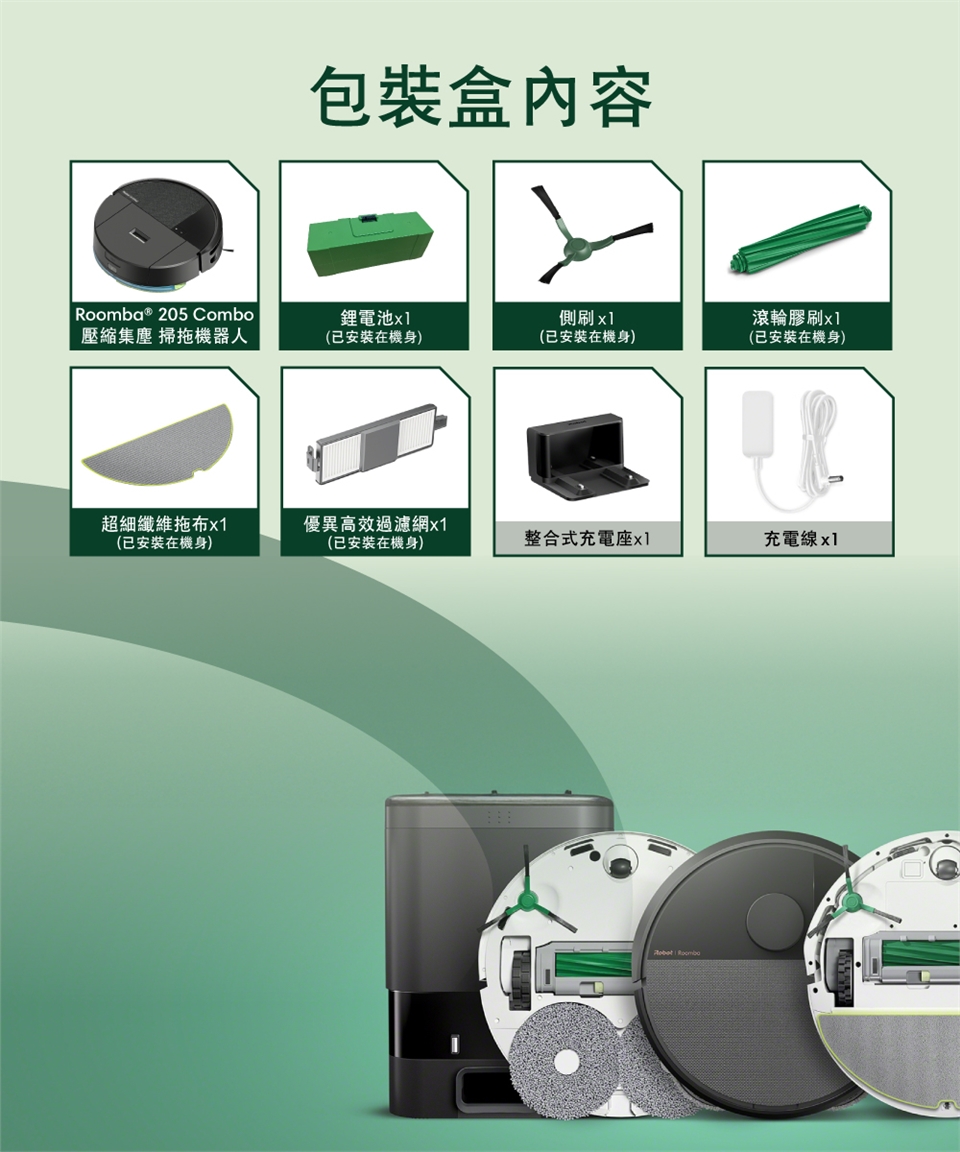 包裝盒內容

Roomba® 205 Combo
壓縮集塵 掃拖機器人

鋰電池x1
(已安裝在機身)

側刷 x1
(已安裝在機身)

滾輪膠刷x1
(已安裝在機身)

超細纖維拖布x1
(已安裝在機身)

優異高效過濾網x1
(已安裝在機身)

整合式充電座x1

充電線 x1

iRobot | Roomba