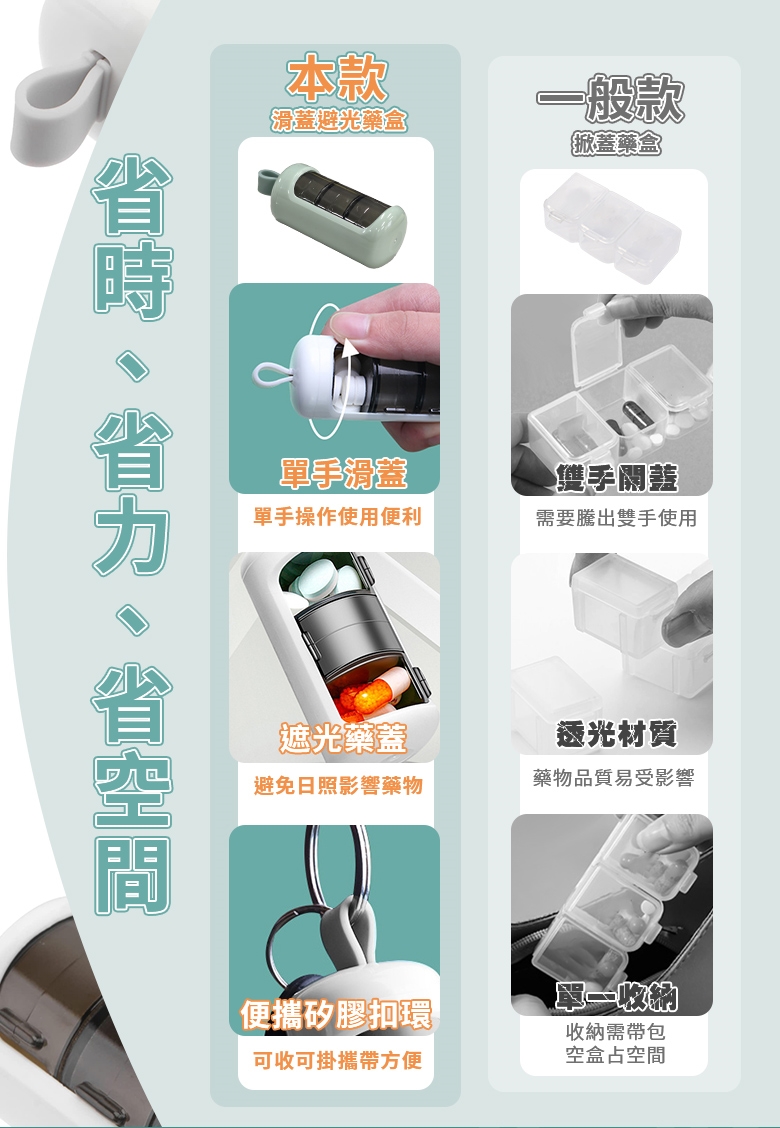 省時、省力、省空間

本款
滑蓋避光藥盒

單手滑蓋
單手操作使用便利

遮光藥蓋
避免日照影響藥物

便攜矽膠扣環
可收可掛攜帶方便

一般款
掀蓋藥盒

雙手開蓋
需要騰出雙手使用

透光材質
藥物品質易受影響

單一收納
收納需帶包
空盒占空間