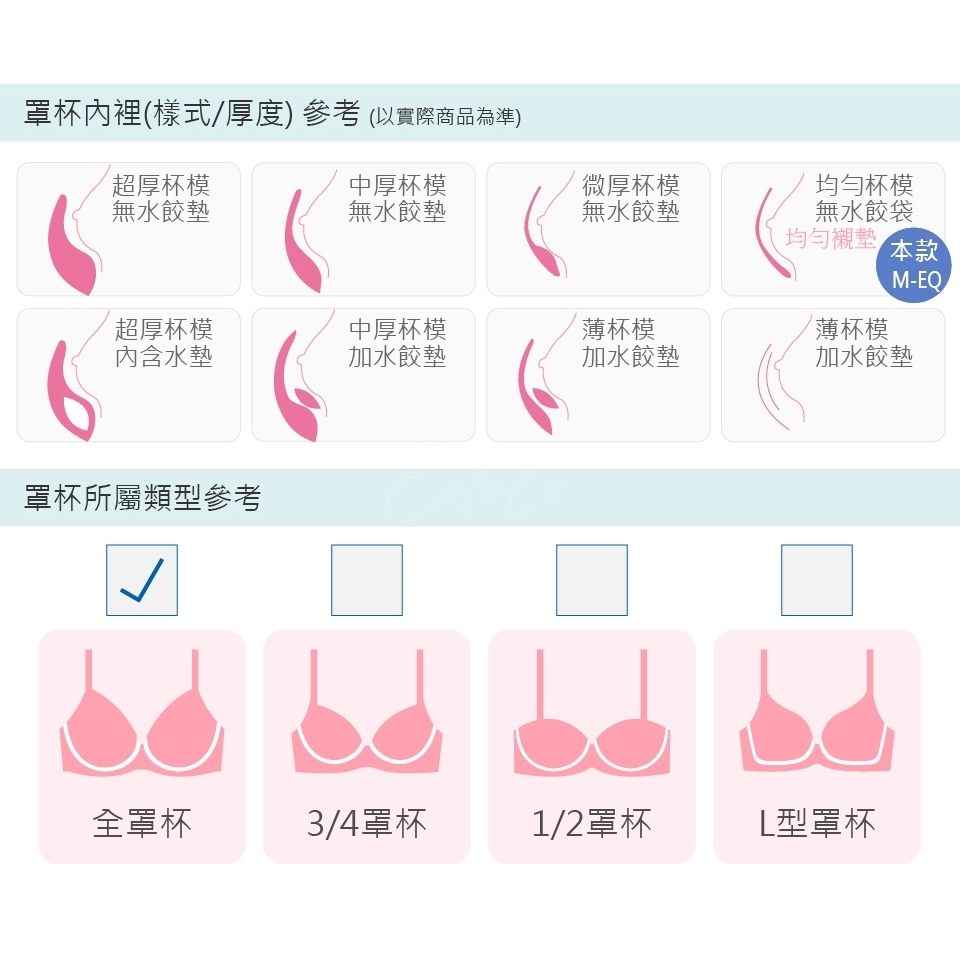 罩杯內裡(樣式/厚度) 參考 (以實際商品為準)

超厚杯模
無水餃墊

中厚杯模
無水餃墊

微厚杯模
無水餃墊

均勻杯模
無水餃袋
均勻襯墊

本款
M-EQ

超厚杯模
內含水墊

中厚杯模
加水餃墊

薄杯模
加水餃墊

薄杯模
加水餃墊

罩杯所屬類型參考

全罩杯

3/4罩杯

1/2罩杯

L型罩杯