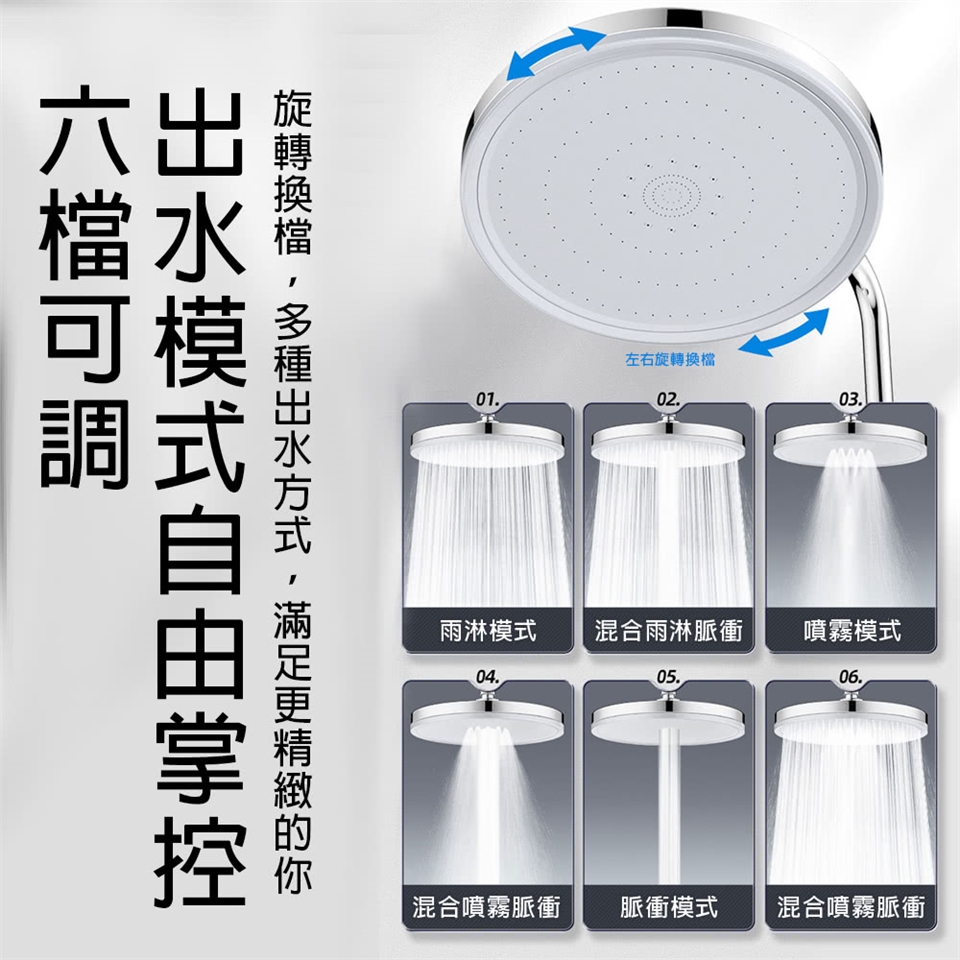 六檔可調

出水模式自由掌控

旋轉換檔，多種出水方式，滿足更精緻的你

左右旋轉換檔

01.
雨淋模式

02.
混合雨淋脈衝

03.
噴霧模式

04.
混合噴霧脈衝

05.
脈衝模式

06.
混合噴霧脈衝