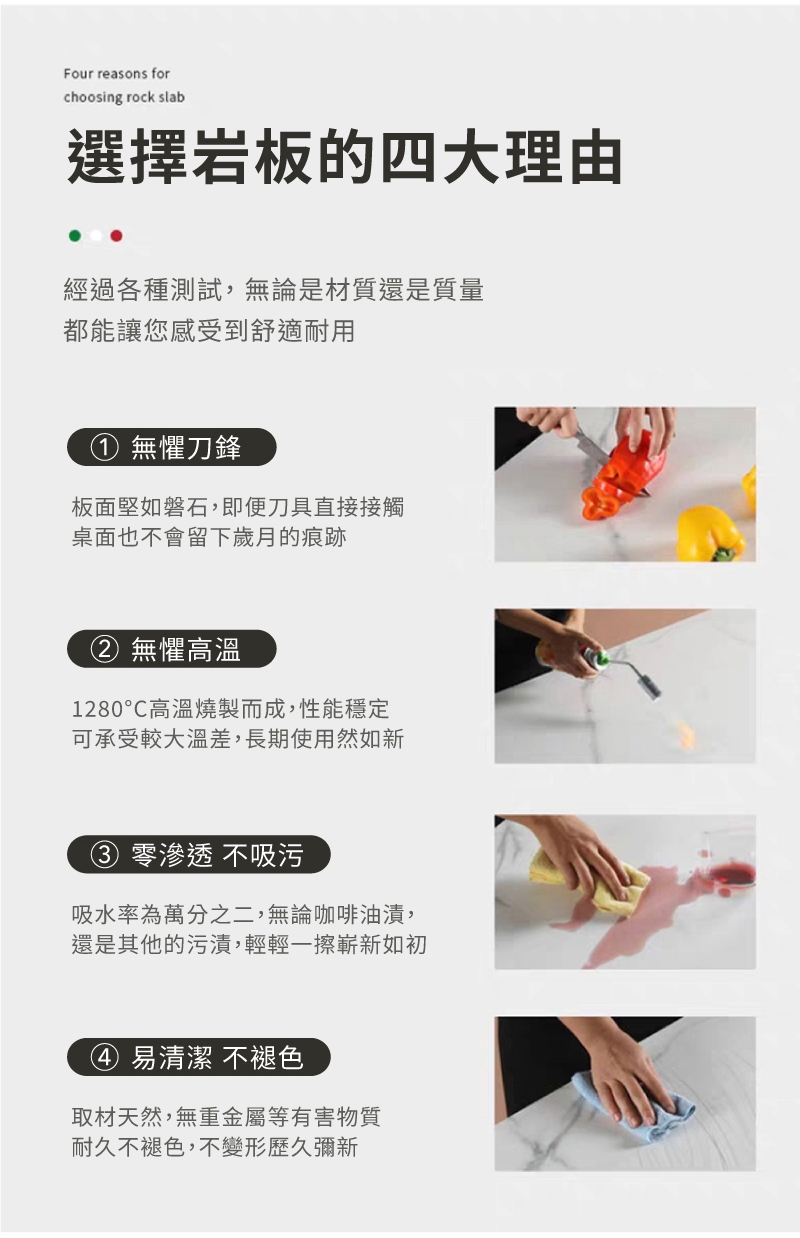 Four reasons for choosing rock slab

選擇岩板的四大理由

經過各種測試，無論是材質還是質量
都能讓您感受到舒適耐用

① 無懼刀鋒

板面堅如磐石，即便刀具直接接觸
桌面也不會留下歲月的痕跡

② 無懼高溫

1280°C高溫燒製而成，性能穩定
可承受較大溫差，長期使用然如新

③ 零滲透 不吸污

吸水率為萬分之二，無論咖啡油漬，
還是其他的污漬，輕輕一擦嶄新如初

④ 易清潔 不褪色

取材天然，無重金屬等有害物質
耐久不褪色，不變形歷久彌新