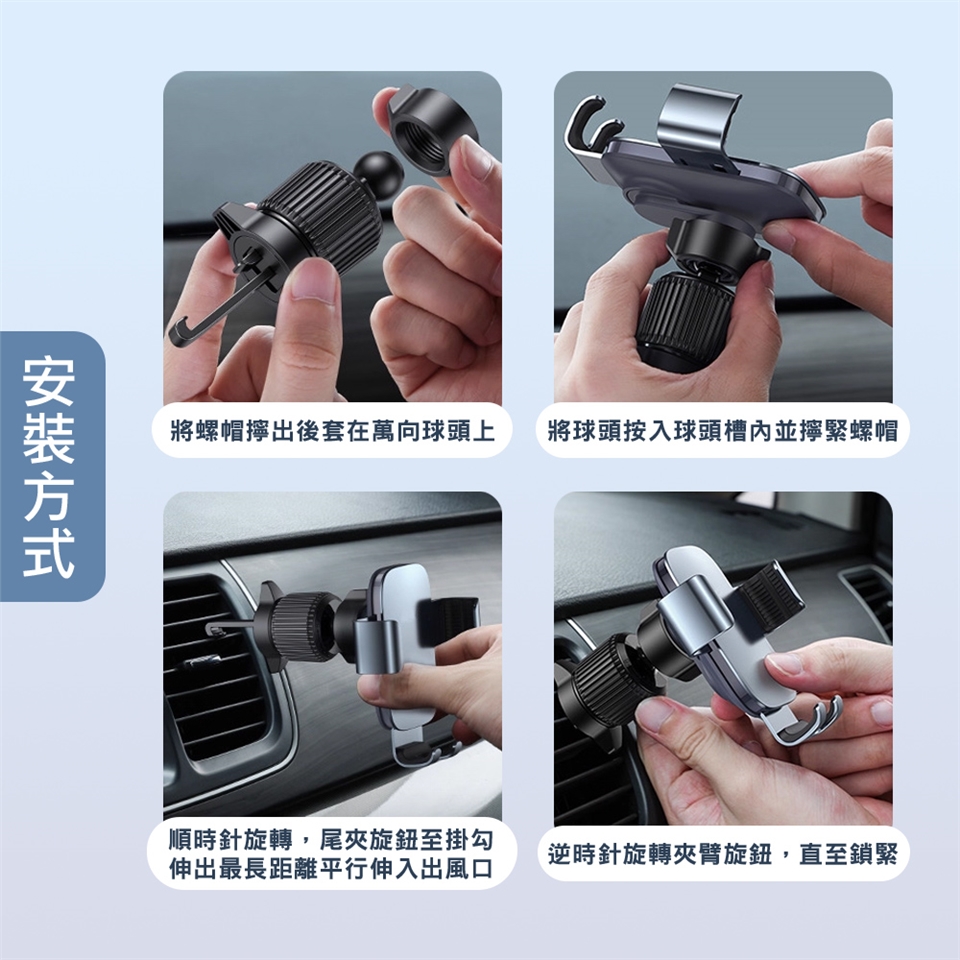 安裝方式

將螺帽擰出後套在萬向球頭上

將球頭按入球頭槽內並擰緊螺帽

順時針旋轉，尾夾旋鈕至掛勾伸出最長距離平行伸入出風口

逆時針旋轉夾臂旋鈕，直至鎖緊