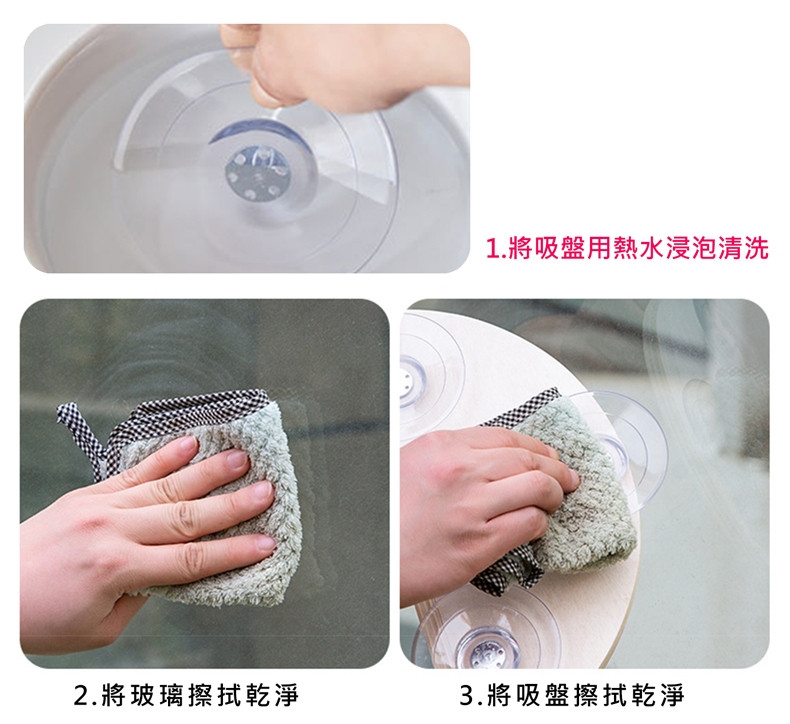 1.將吸盤用熱水浸泡清洗

2.將玻璃擦拭乾淨

3.將吸盤擦拭乾淨