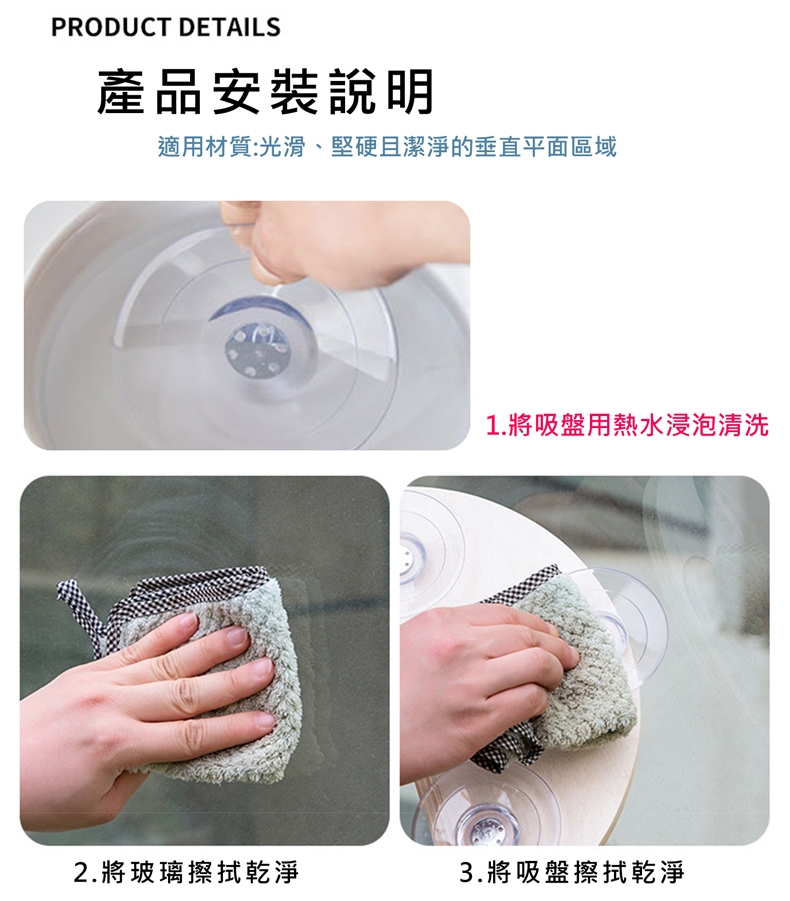 PRODUCT DETAILS

產品安裝說明

適用材質:光滑、堅硬且潔淨的垂直平面區域

1.將吸盤用熱水浸泡清洗

2.將玻璃擦拭乾淨

3.將吸盤擦拭乾淨