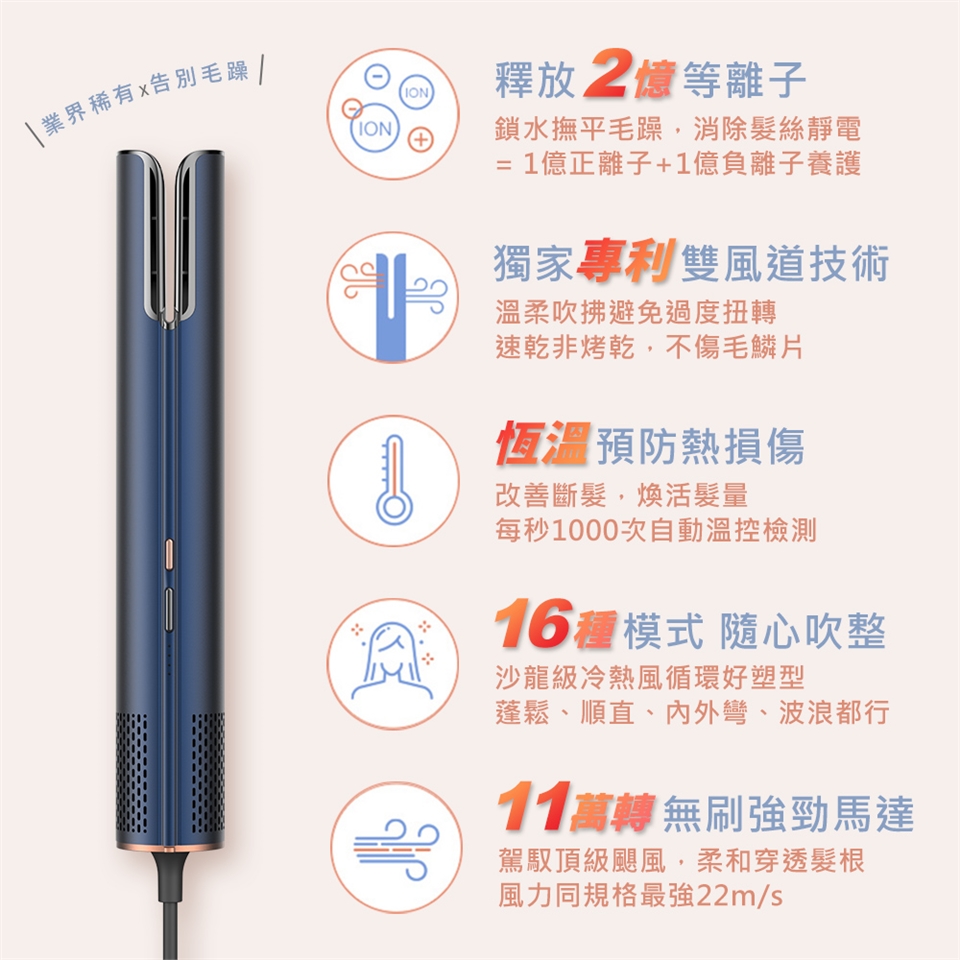 業界稀有x告別毛躁

ION
ION

釋放2億等離子
鎖水撫平毛躁，消除髮絲靜電
= 1億正離子+1億負離子養護

獨家專利雙風道技術
溫柔吹拂避免過度扭轉
速乾非烤乾，不傷毛鱗片

恆溫預防熱損傷
改善斷髮，煥活髮量
每秒1000次自動溫控檢測

16種模式 隨心吹整
沙龍級冷熱風循環好塑型
蓬鬆、順直、內外彎、波浪都行

11萬轉無刷強勁馬達
駕馭頂級颶風，柔和穿透髮根
風力同規格最強22m/s