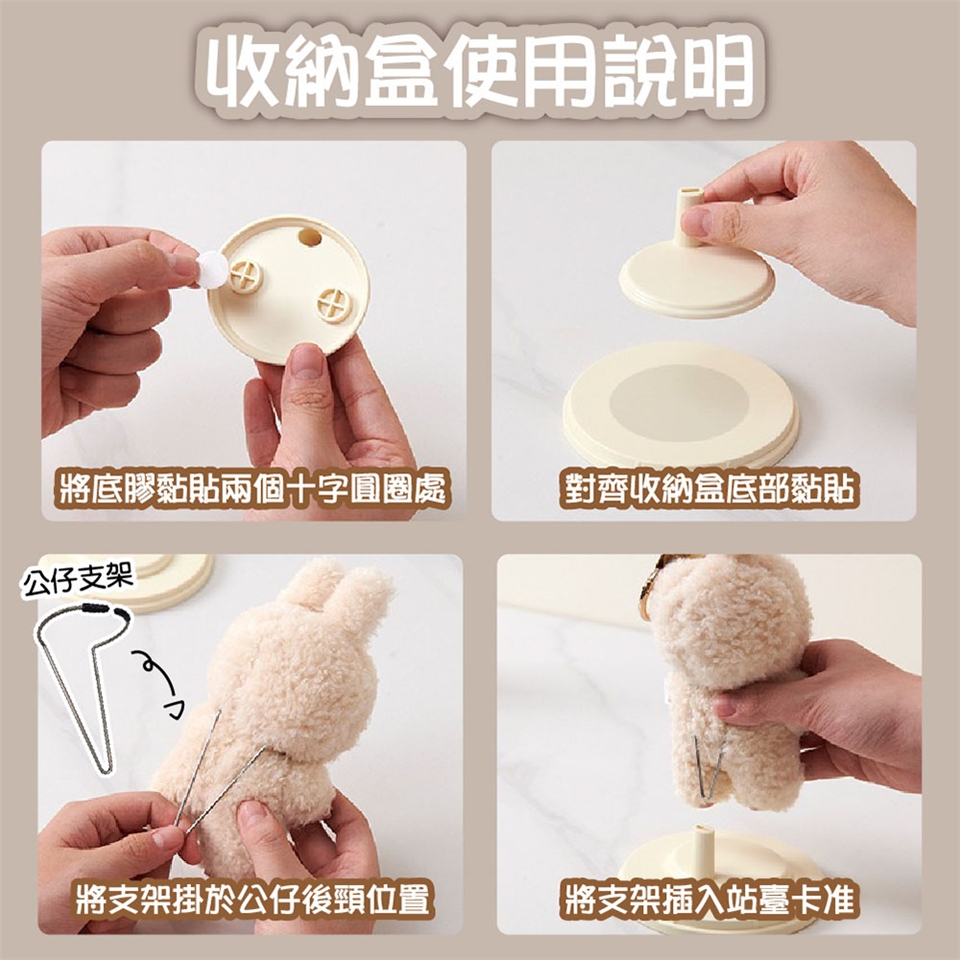 收納盒使用說明

將底膠黏貼兩個十字圓圈處

對齊收納盒底部黏貼

公仔支架

將支架掛於公仔後頸位置

將支架插入站臺卡准