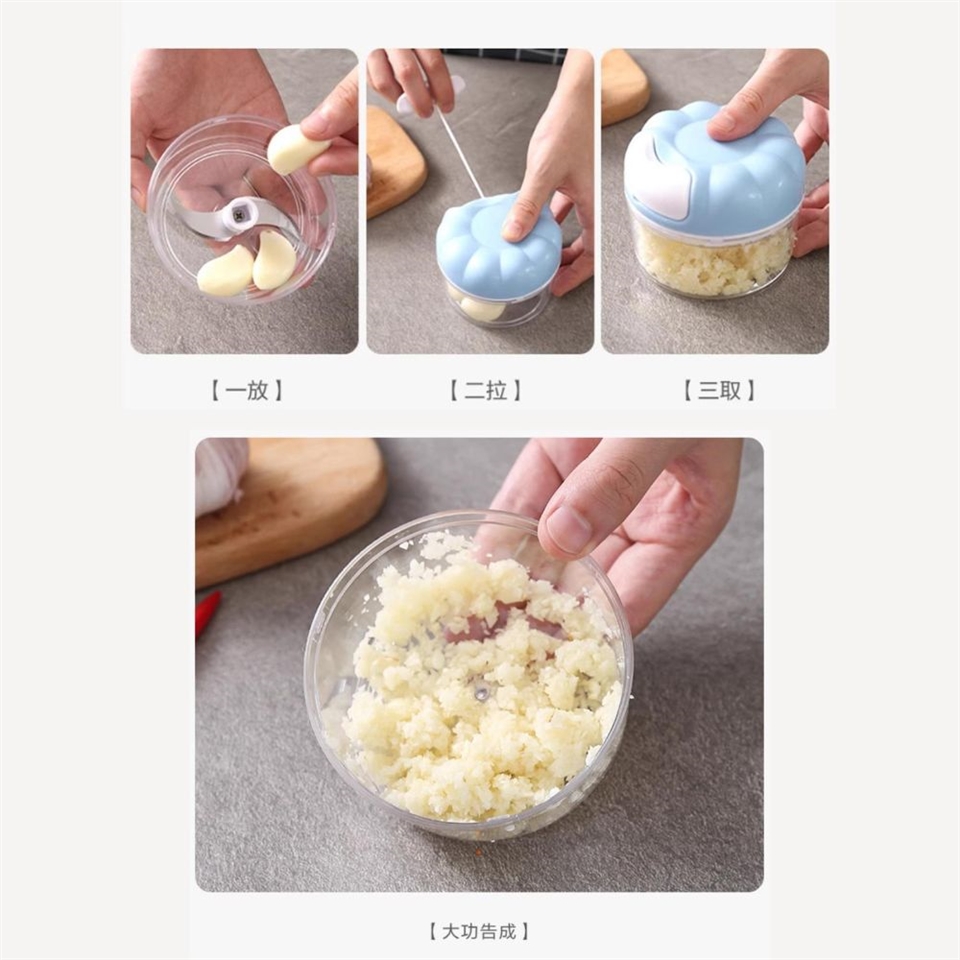 【一放】

【二拉】

【三取】

【大功告成】