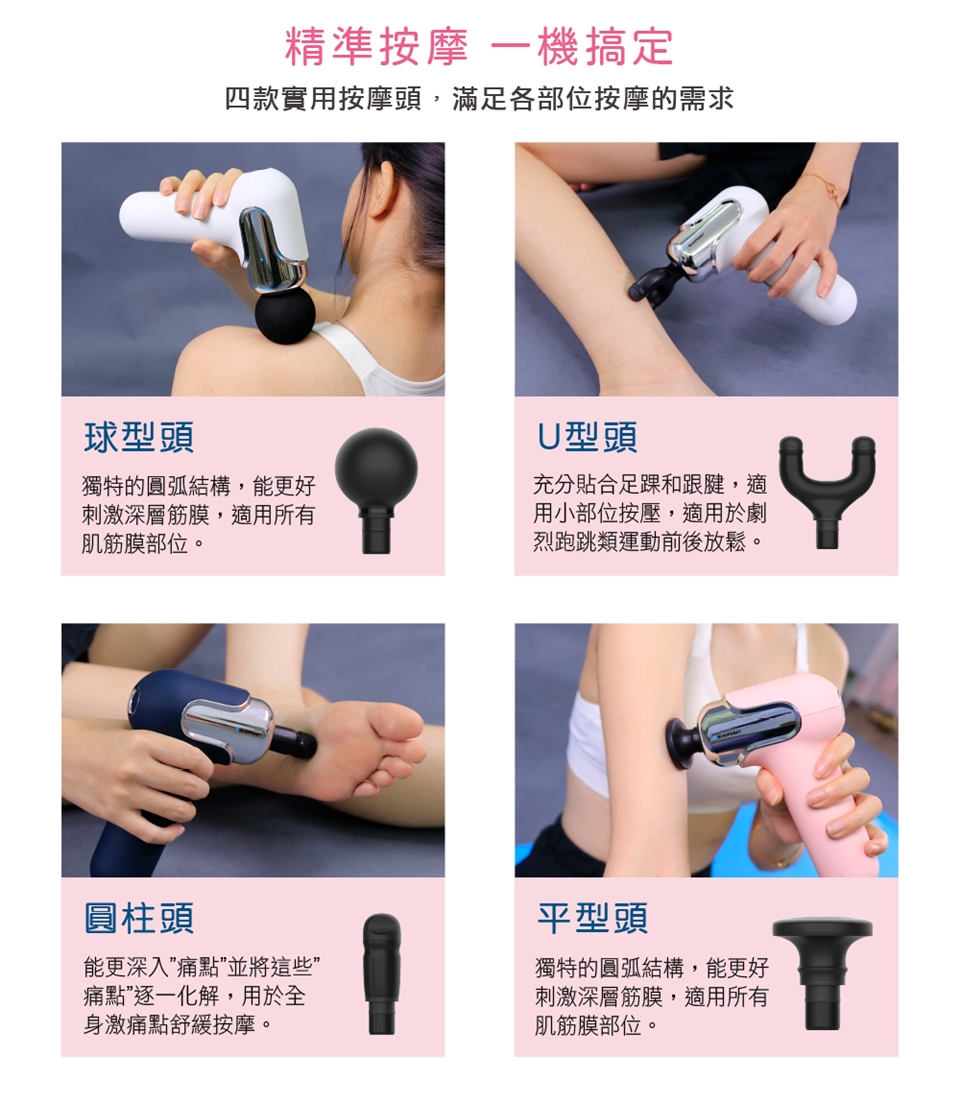 精準按摩 一機搞定

四款實用按摩頭，滿足各部位按摩的需求

球型頭

獨特的圓弧結構，能更好刺激深層筋膜，適用所有肌筋膜部位。

U型頭

充分貼合足踝和跟腱，適用小部位按壓，適用於劇烈跑跳類運動前後放鬆。

圓柱頭

能更深入"痛點"並將這些"痛點"逐一化解，用於全身激痛點舒緩按摩。

平型頭

獨特的圓弧結構，能更好刺激深層筋膜，適用所有肌筋膜部位。