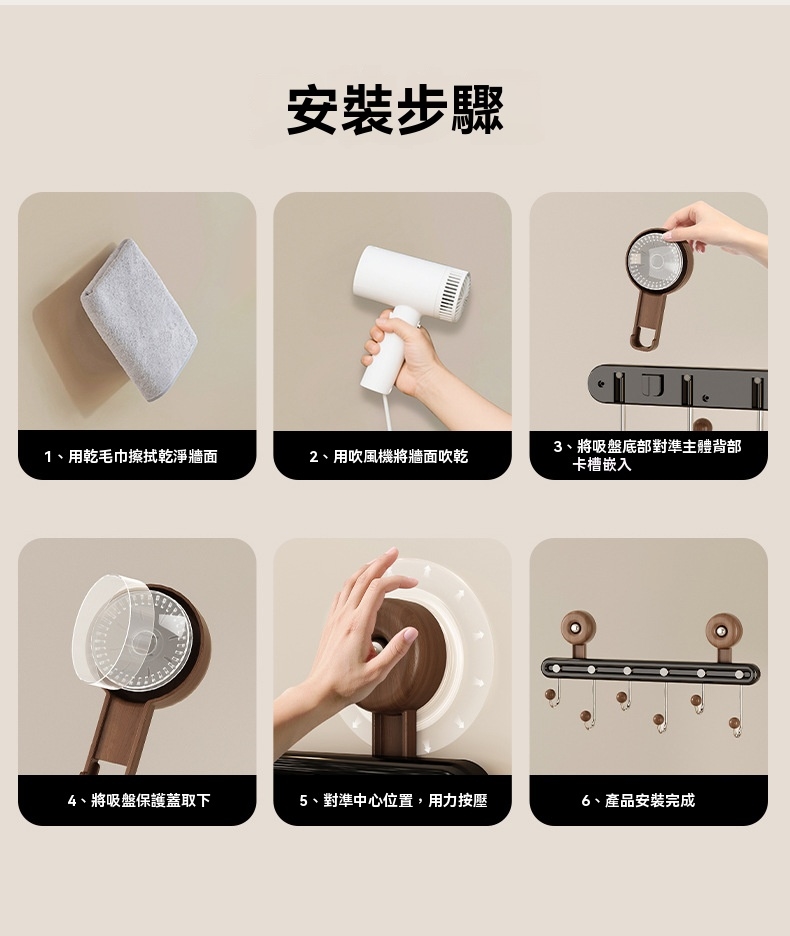 安裝步驟

1、用乾毛巾擦拭乾淨牆面

2、用吹風機將牆面吹乾

3、將吸盤底部對準主體背部卡槽嵌入

4、將吸盤保護蓋取下

5、對準中心位置，用力按壓

6、產品安裝完成