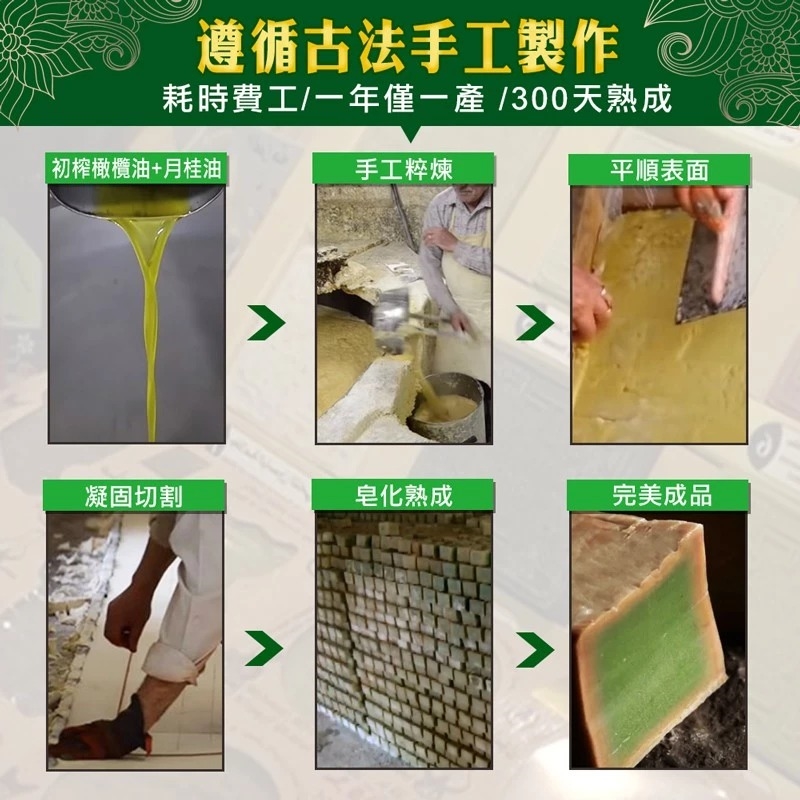 遵循古法手工製作

耗時費工/一年僅一產 /300天熟成

初榨橄欖油+月桂油

手工粹煉

平順表面

凝固切割

皂化熟成

完美成品