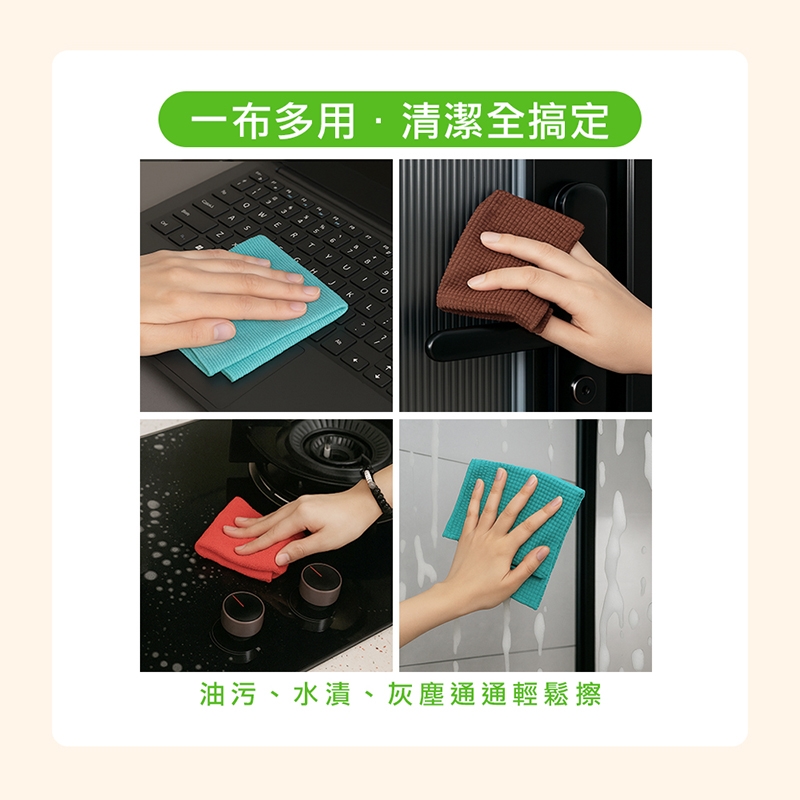 一布多用 · 清潔全搞定

油污、水漬、灰塵通通輕鬆擦