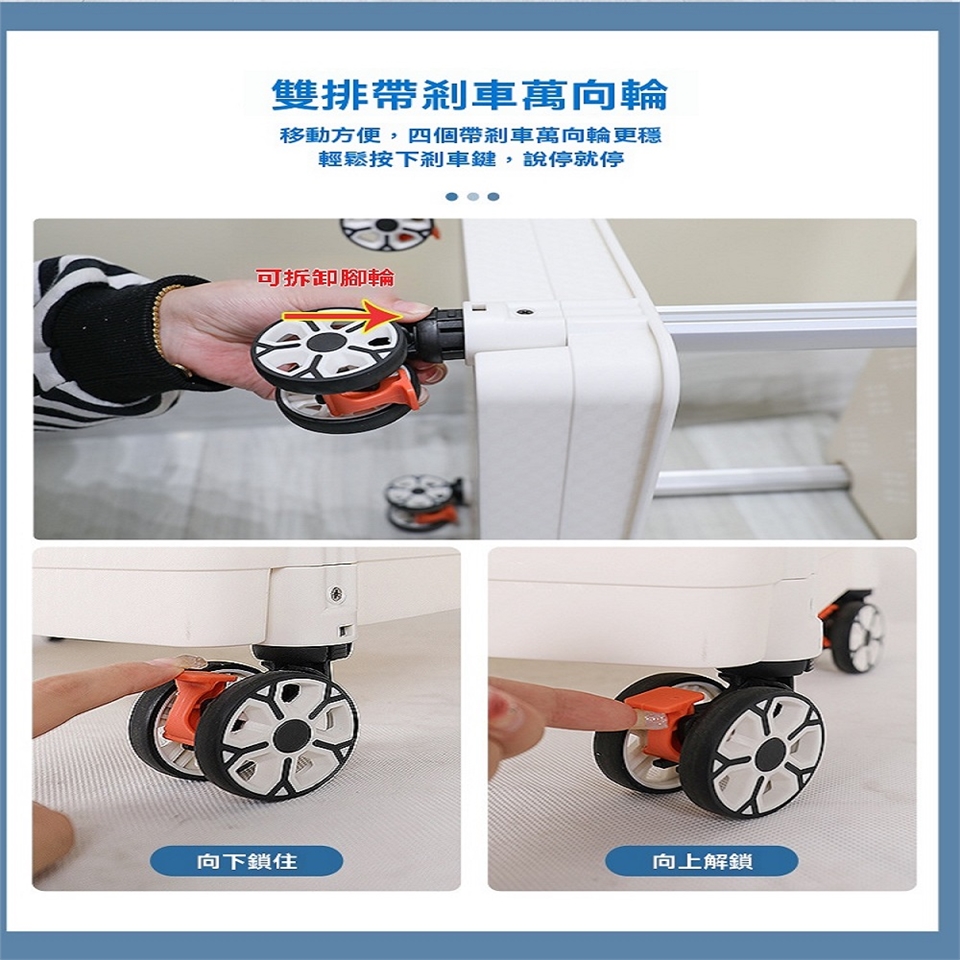 雙排帶剎車萬向輪

移動方便，四個帶剎車萬向輪更穩
輕鬆按下剎車鍵，說停就停

可拆卸腳輪

向下鎖住

向上解鎖