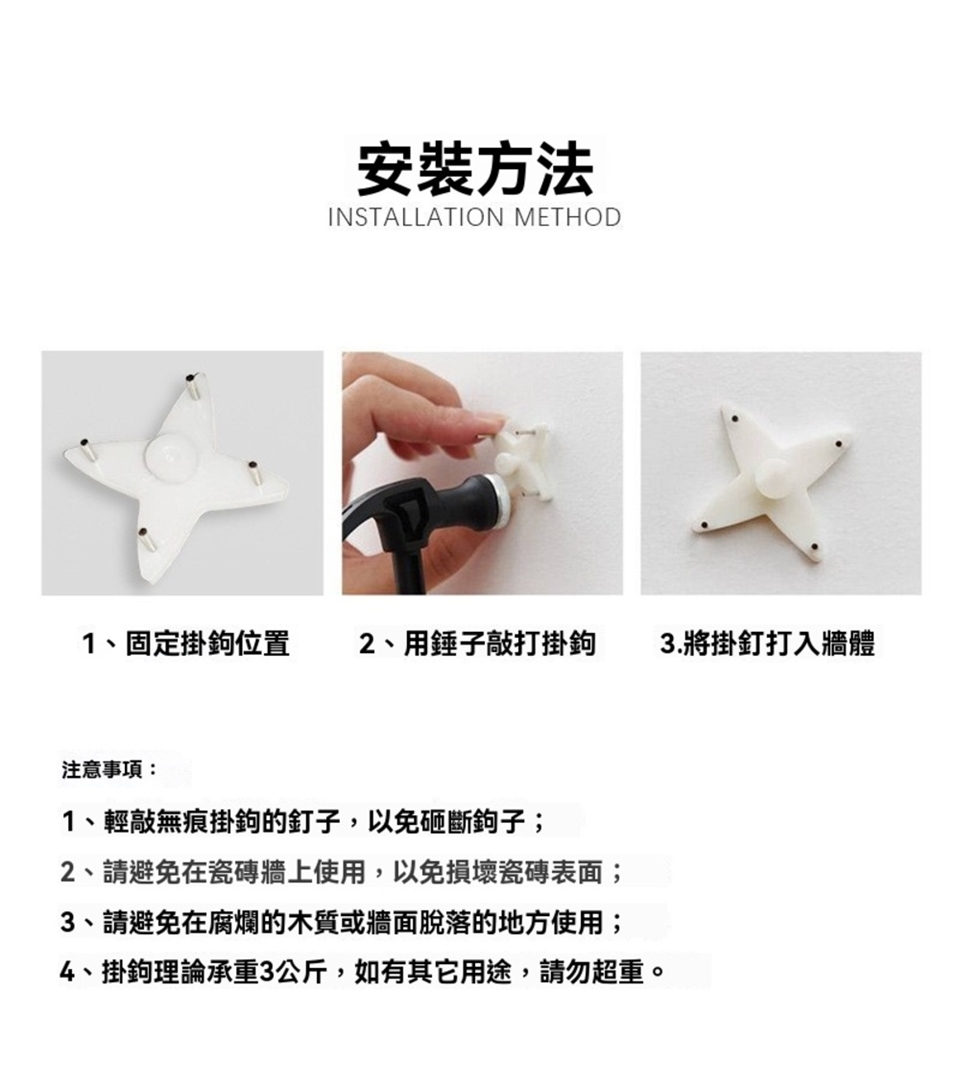 安裝方法
INSTALLATION METHOD

1、固定掛鉤位置

2、用錘子敲打掛鉤

3.將掛釘打入牆體

注意事項：

1、輕敲無痕掛鉤的釘子，以免砸斷鉤子；

2、請避免在瓷磚牆上使用，以免損壞瓷磚表面；

3、請避免在腐爛的木質或牆面脫落的地方使用；

4、掛鉤理論承重3公斤，如有其它用途，請勿超重。