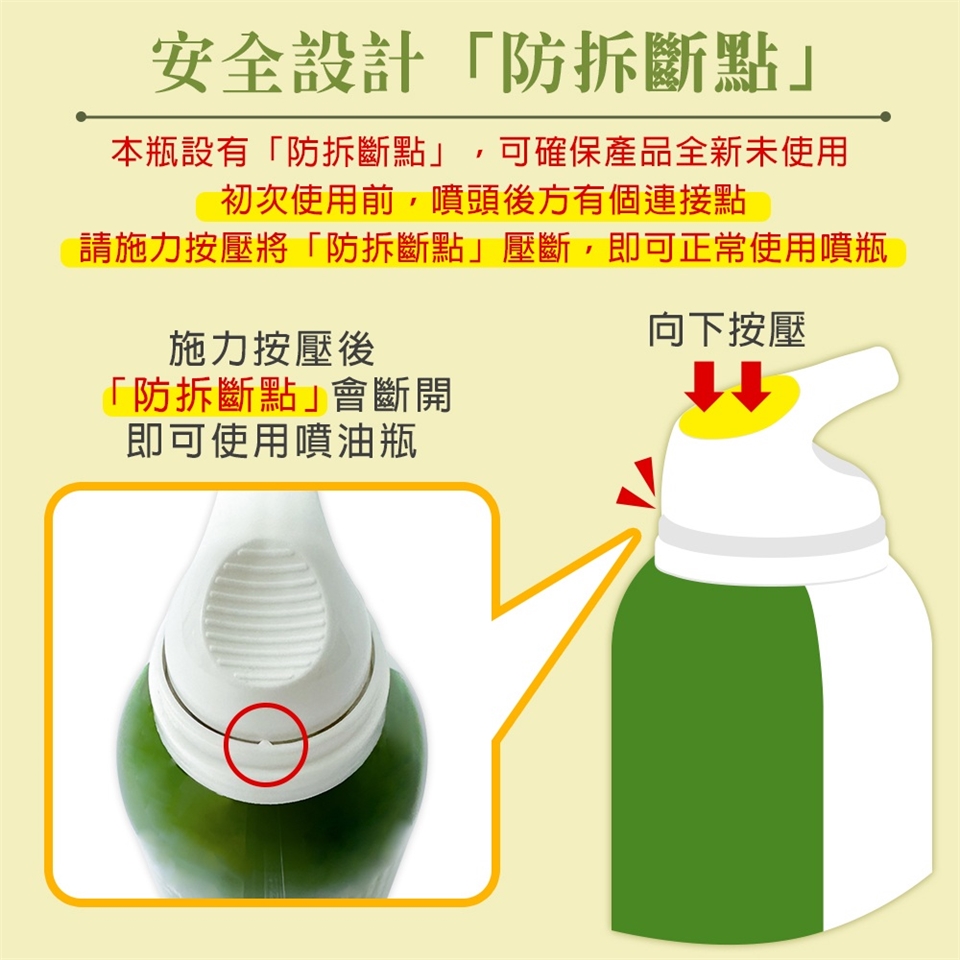 安全設計「防拆斷點」

本瓶設有「防拆斷點」，可確保產品全新未使用
初次使用前，噴頭後方有個連接點
請施力按壓將「防拆斷點」壓斷，即可正常使用噴瓶

施力按壓後
「防拆斷點」會斷開
即可使用噴油瓶

向下按壓