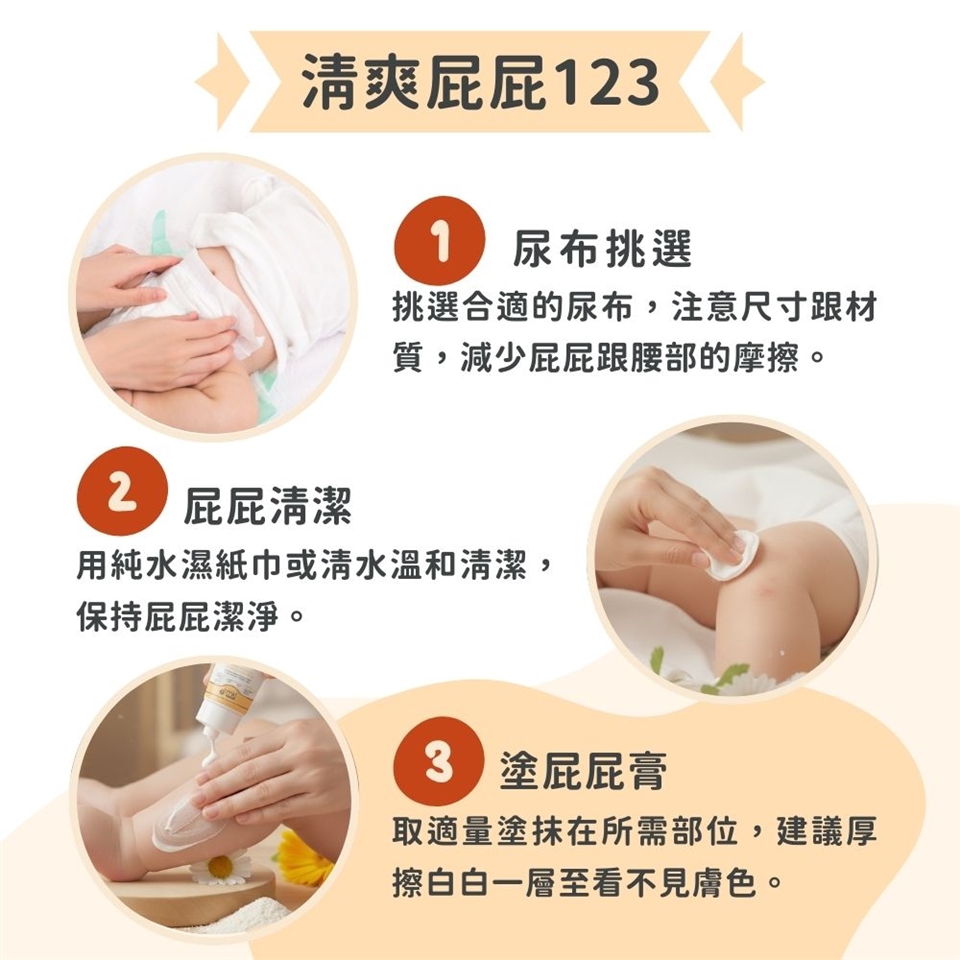 清爽屁屁123

1 尿布挑選

挑選合適的尿布，注意尺寸跟材質，減少屁屁跟腰部的摩擦。

2 屁屁清潔

用純水濕紙巾或清水溫和清潔，保持屁屁潔淨。

3 塗屁屁膏

取適量塗抹在所需部位，建議厚擦白白一層至看不見膚色。