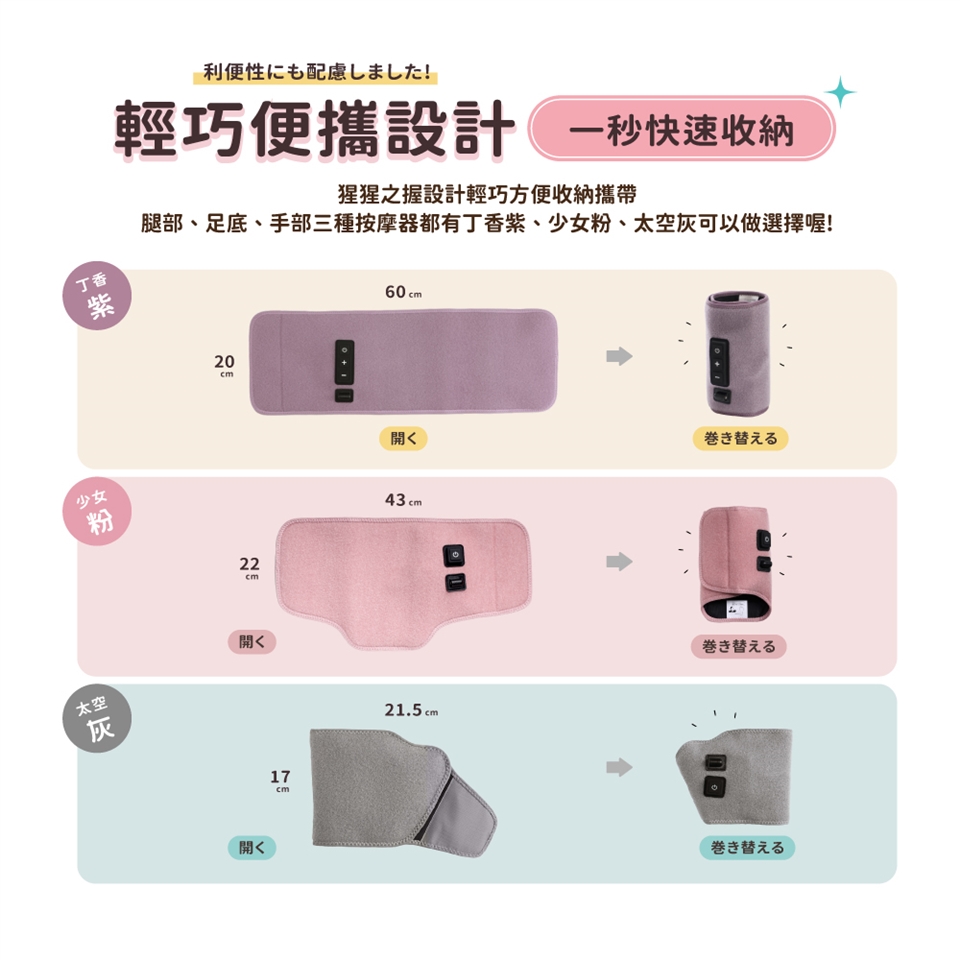 利便性にも配慮しました!

輕巧便攜設計

一秒快速收納

猩猩之握設計輕巧方便收納攜帶
腿部、足底、手部三種按摩器都有丁香紫、少女粉、太空灰可以做選擇喔!

丁香
紫

60 cm

20 cm

開く

巻き替える

少女
粉

43 cm

22 cm

開く

巻き替える

太空
灰

21.5 cm

17 cm

開く

巻き替える