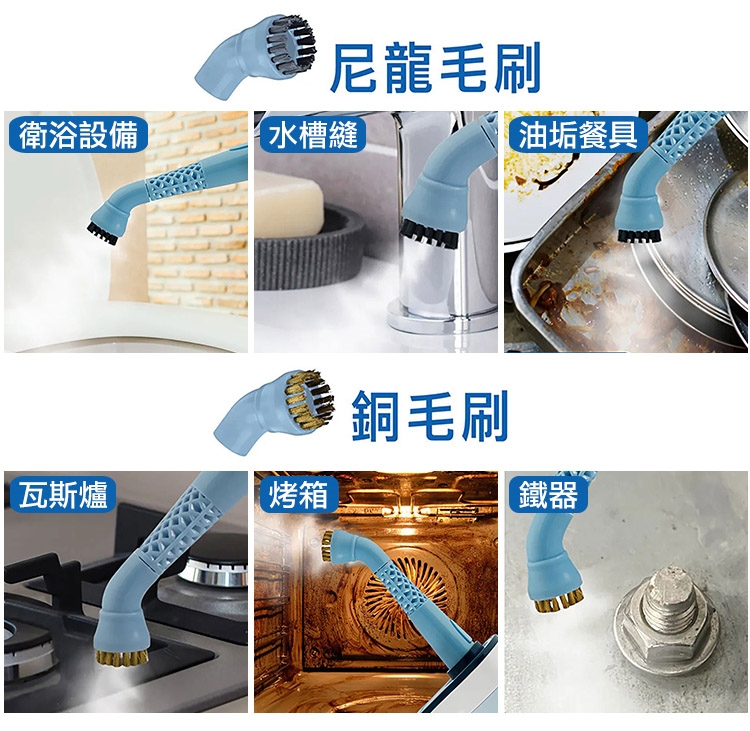 尼龍毛刷

衛浴設備

水槽縫

油垢餐具

銅毛刷

瓦斯爐

烤箱

鐵器