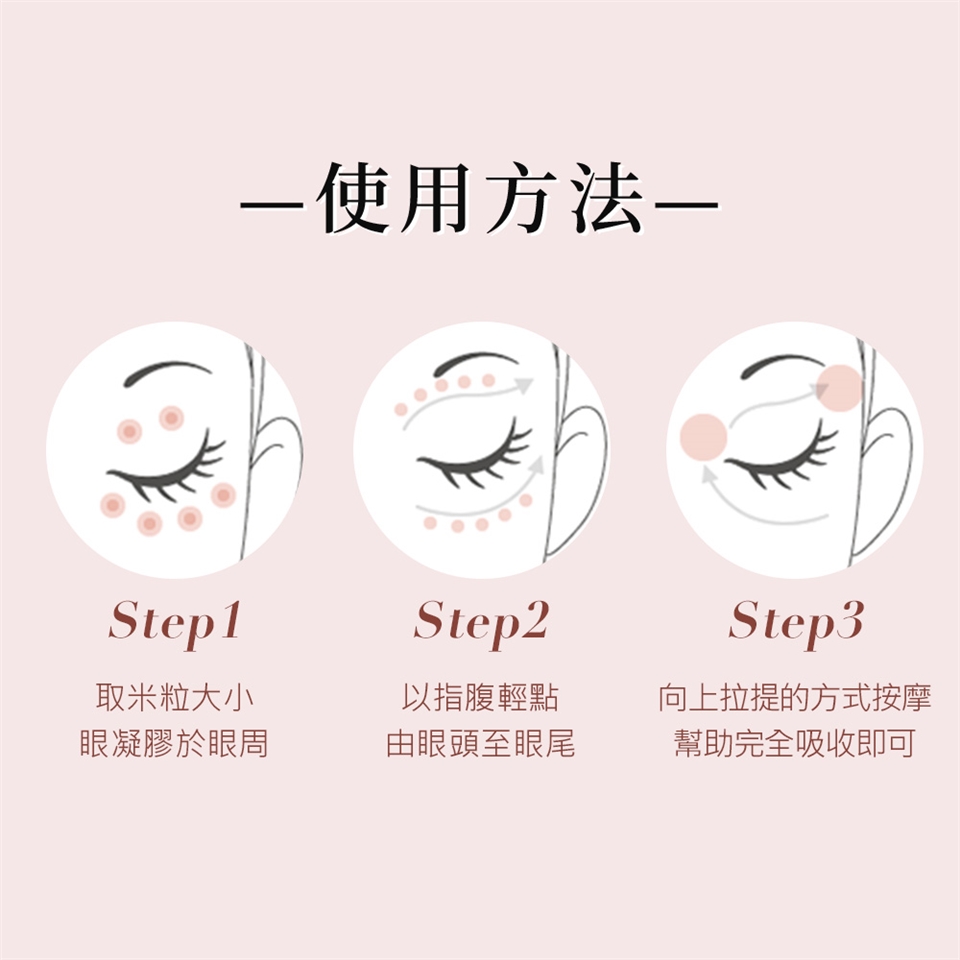 —使用方法—

Step1

取米粒大小
眼凝膠於眼周

Step2

以指腹輕點
由眼頭至眼尾

Step3

向上拉提的方式按摩
幫助完全吸收即可